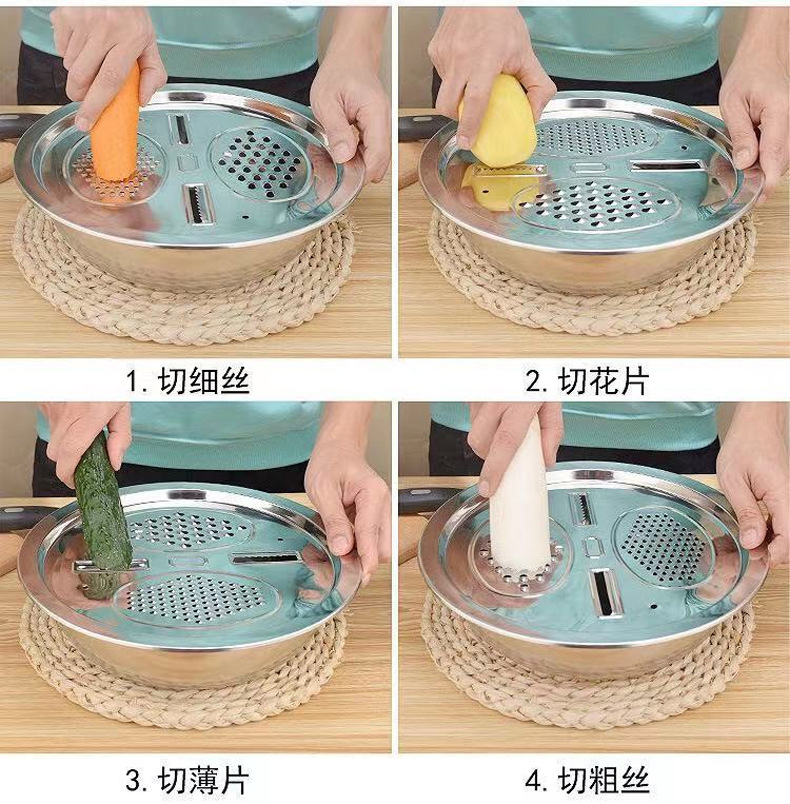 1. 切细丝

2. 切花片

3. 切薄片

4. 切粗丝