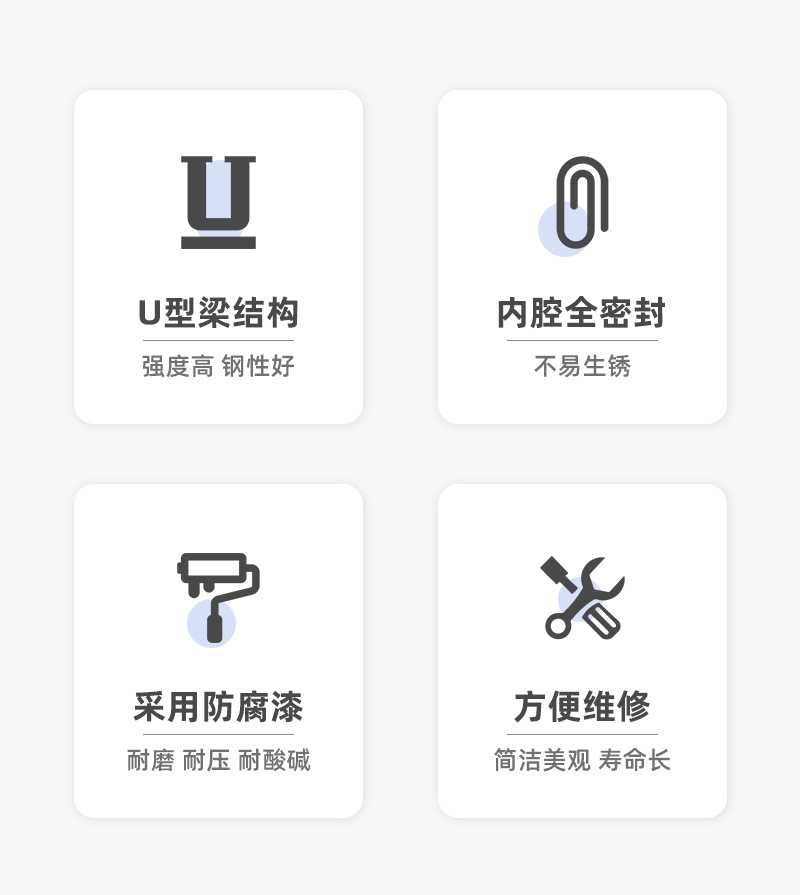 U型梁结构

强度高 钢性好

内腔全密封

不易生锈

采用防腐漆

耐磨 耐压 耐酸碱

方便维修

简洁美观 寿命长