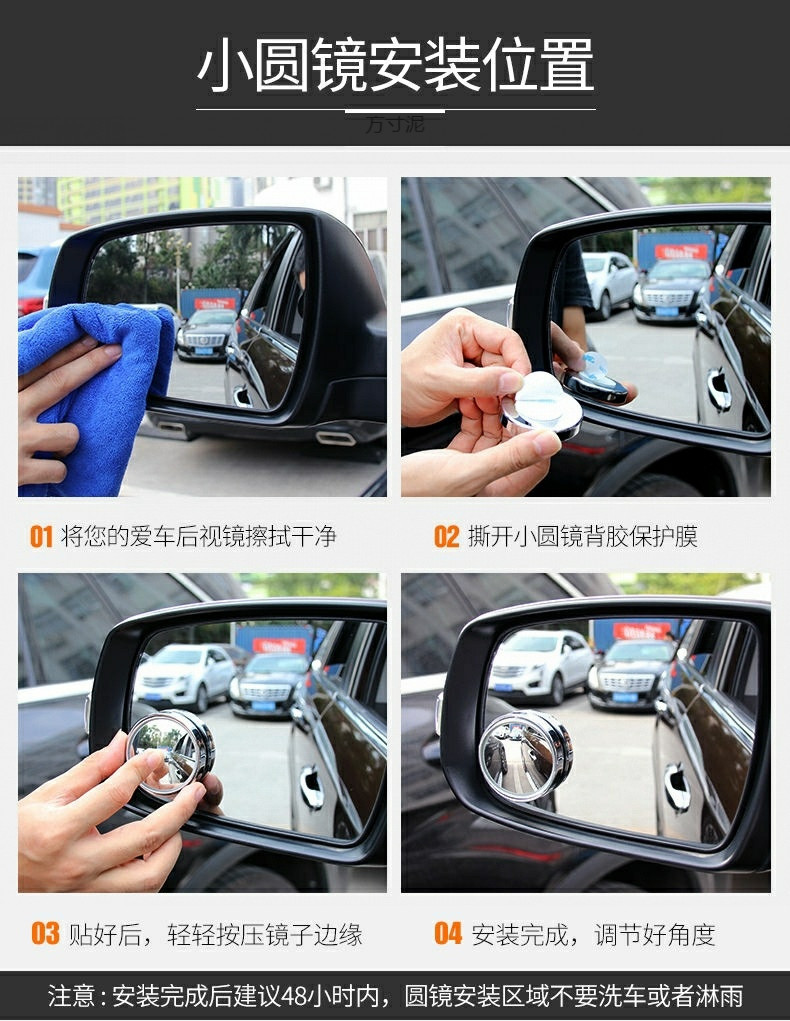 小圆镜安装位置

方寸泥

01 将您的爱车后视镜擦拭干净

02 撕开小圆镜背胶保护膜

03 贴好后，轻轻按压镜子边缘

04 安装完成，调节好角度

注意：安装完成后建议48小时内，圆镜安装区域不要洗车或者淋雨