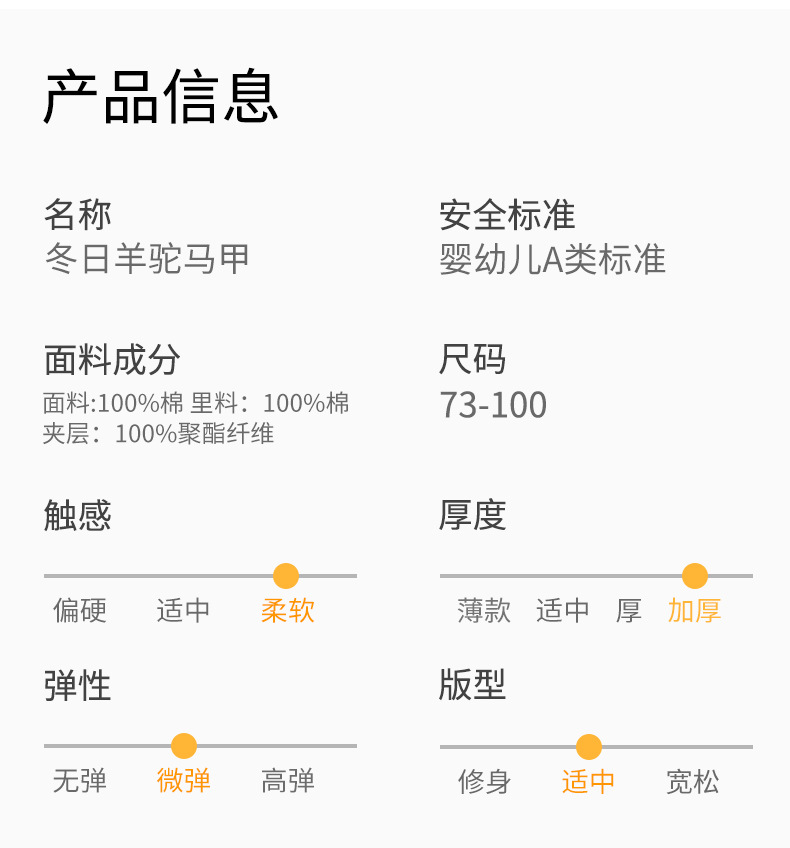 产品信息

名称
冬日羊驼马甲

面料成分
面料:100%棉 里料：100%棉
夹层：100%聚酯纤维

触感
偏硬 适中 柔软

弹性
无弹 微弹 高弹

安全标准
婴幼儿A类标准

尺码
73-100

厚度
薄款 适中 厚 加厚

版型
修身 适中 宽松