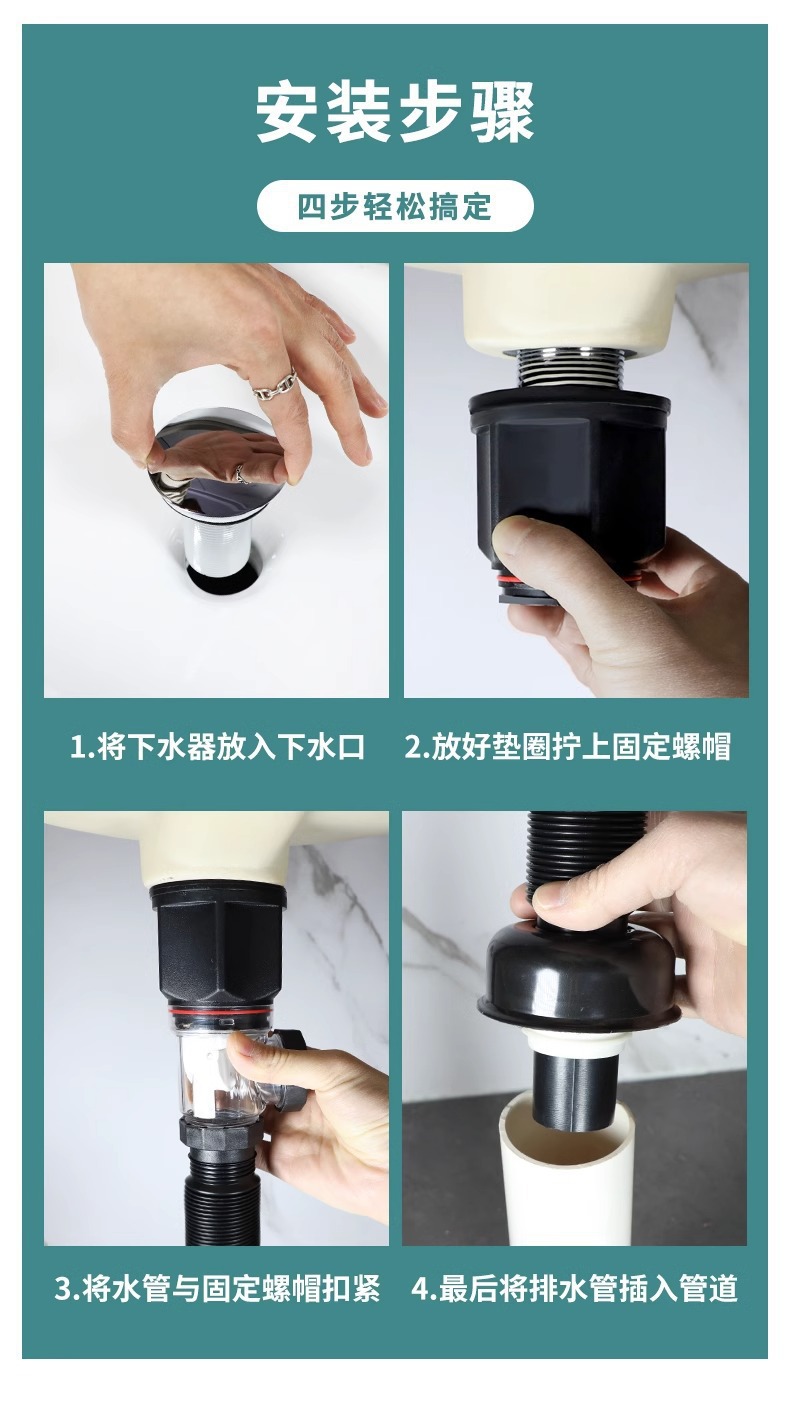 安装步骤

四步轻松搞定

1.将下水器放入下水口

2.放好垫圈拧上固定螺帽

3.将水管与固定螺帽扣紧

4.最后将排水管插入管道