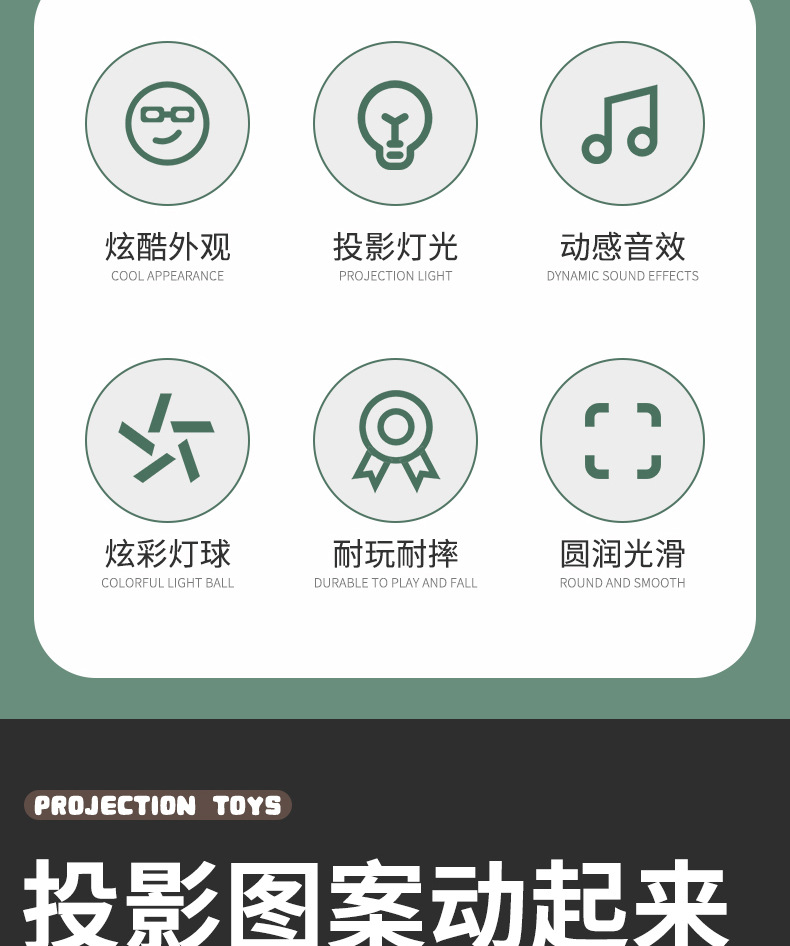 炫酷外观
COOL APPEARANCE

投影灯光
PROJECTION LIGHT

动感音效
DYNAMIC SOUND EFFECTS

炫彩灯球
COLORFUL LIGHT BALL

耐玩耐摔
DURABLE TO PLAY AND FALL

圆润光滑
ROUND AND SMOOTH

PROJECTION TOYS

投影图案动起来