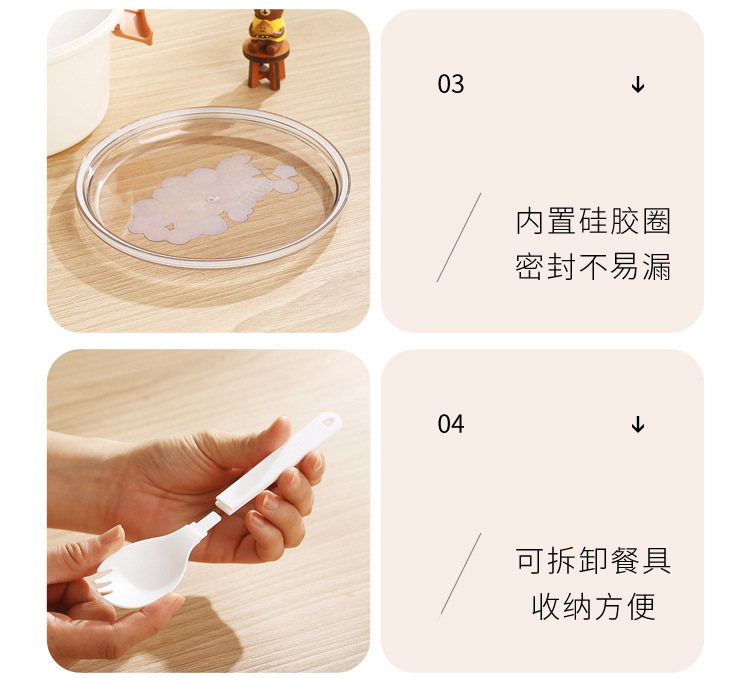 03 ↓

内置硅胶圈
密封不易漏

04 ↓

可拆卸餐具
收纳方便