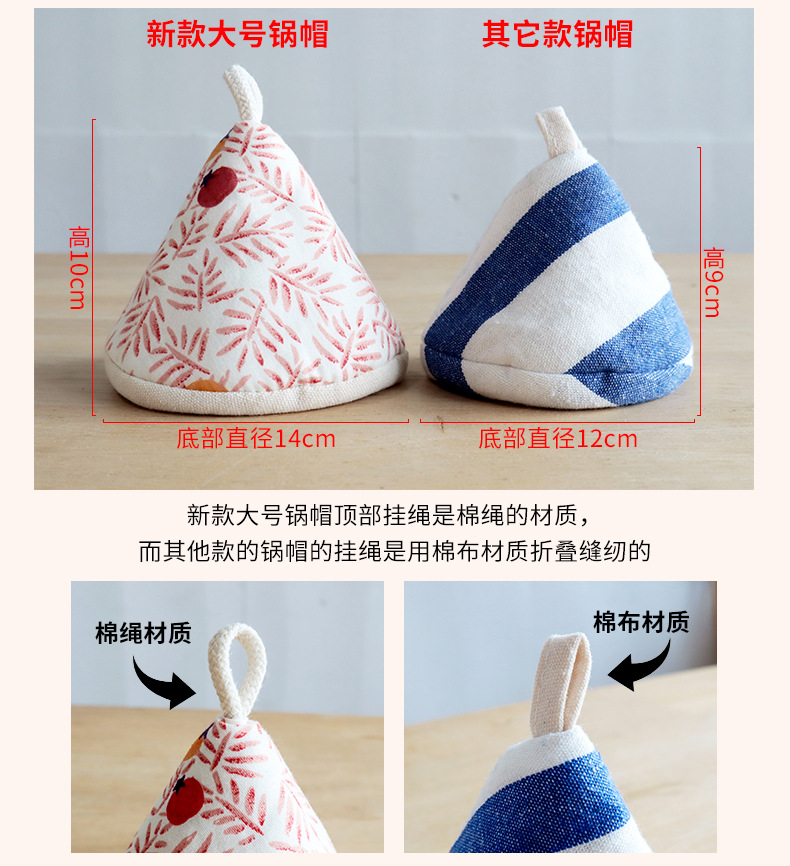 新款大号锅帽

其它款锅帽

高10cm

高9cm

底部直径14cm

底部直径12cm

新款大号锅帽顶部挂绳是棉绳的材质，
而其他款的锅帽的挂绳是用棉布材质折叠缝纫的

棉绳材质

棉布材质