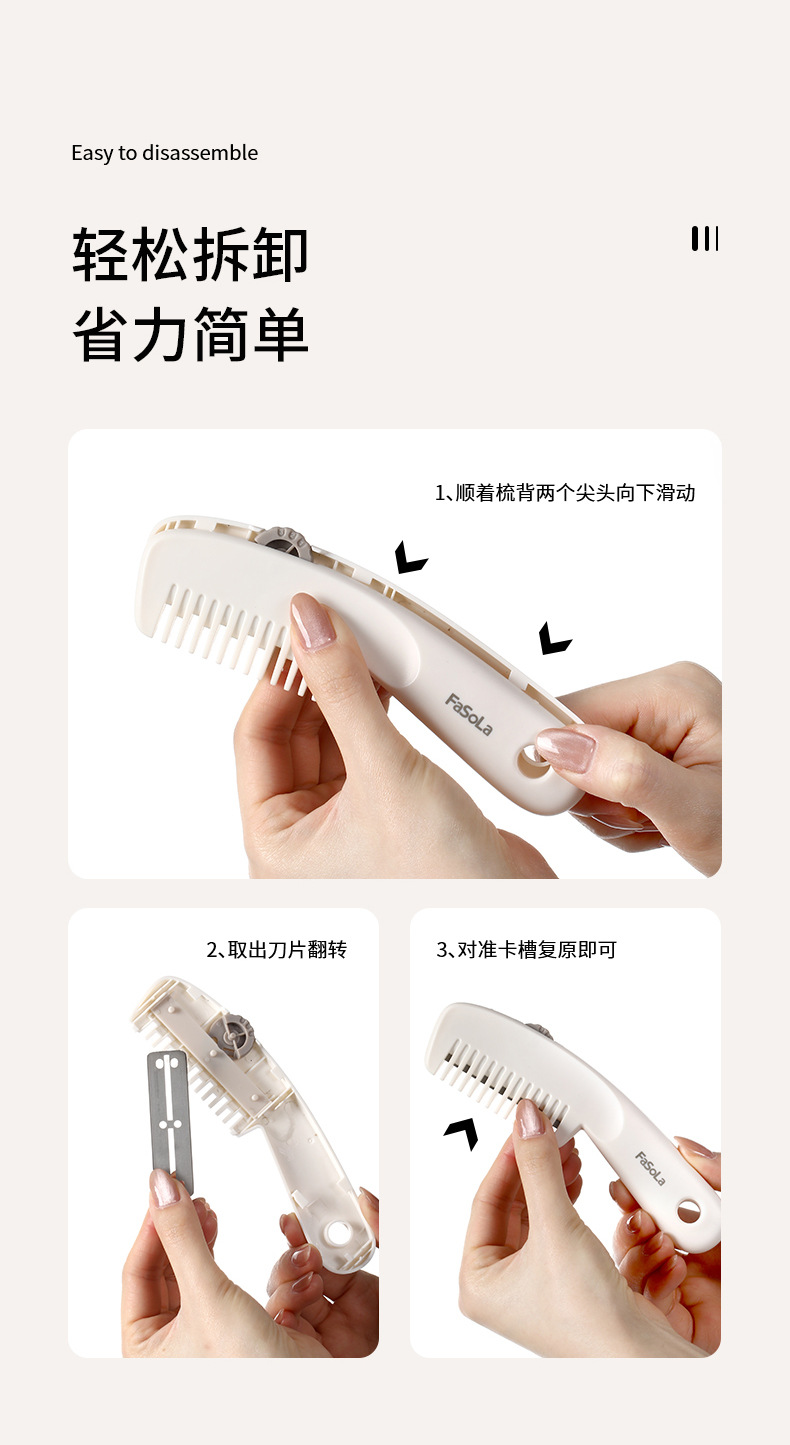 Easy to disassemble

轻松拆卸
省力简单

1、顺着梳背两个尖头向下滑动

FaSoLa

2、取出刀片翻转

3、对准卡槽复原即可

FaSoLa