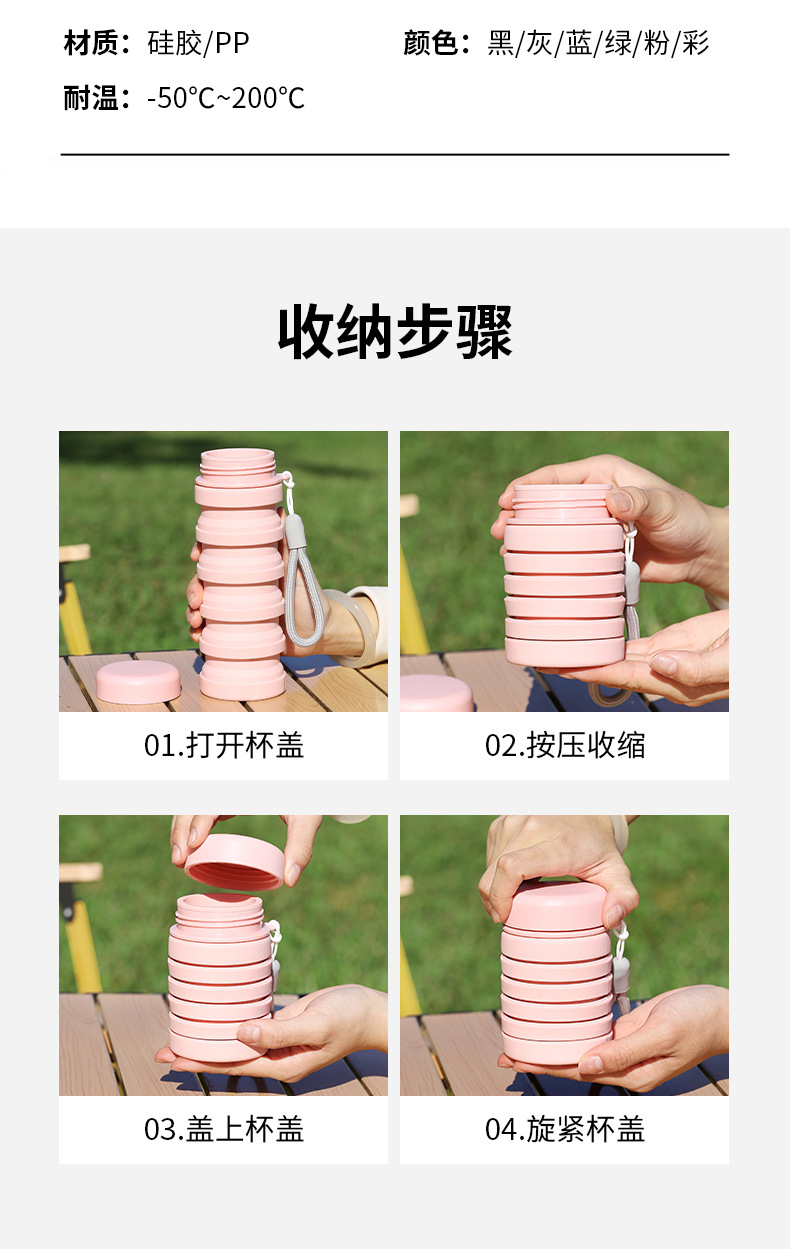 材质：硅胶/PP

颜色：黑/灰/蓝/绿/粉/彩

耐温：-50°C~200°C

收纳步骤

01.打开杯盖

02.按压收缩

03.盖上杯盖

04.旋紧杯盖