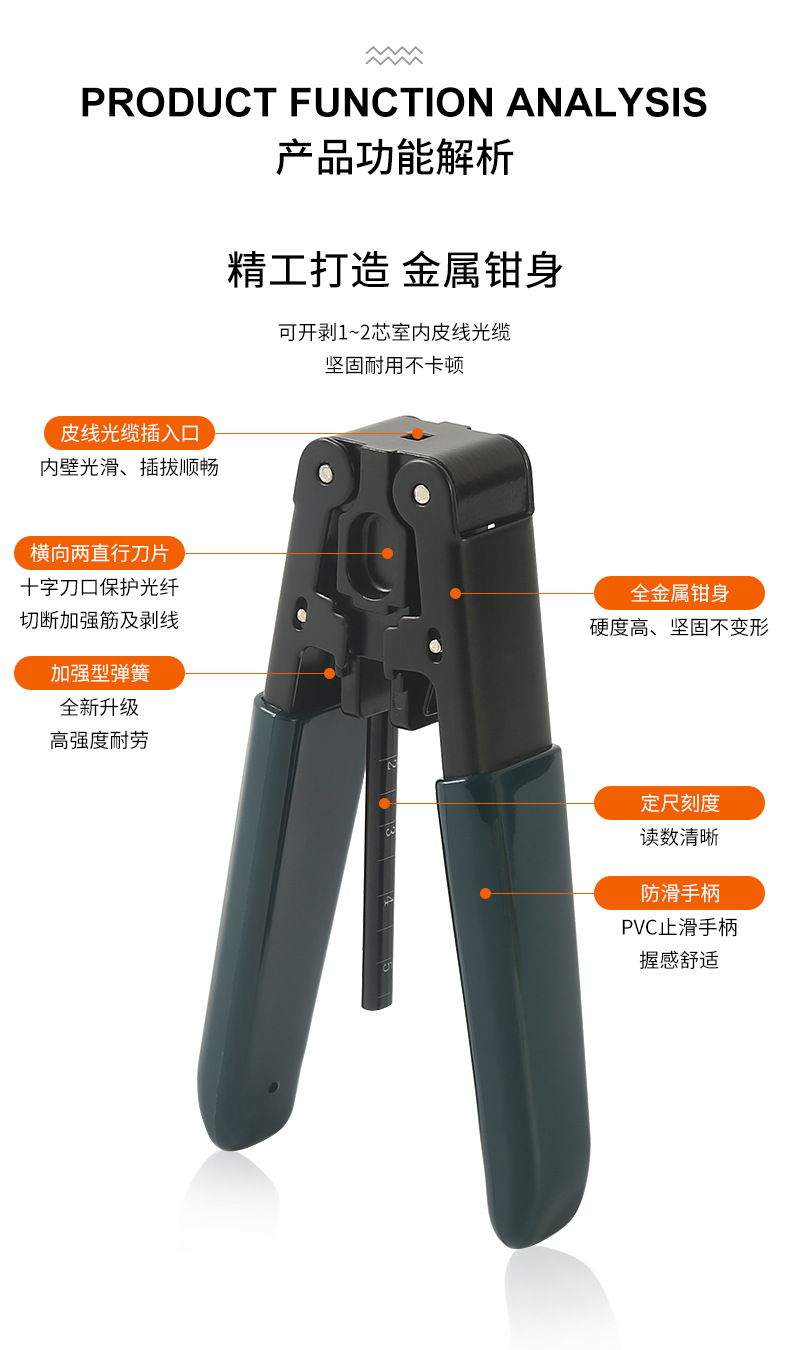 PRODUCT FUNCTION ANALYSIS
产品功能解析

精工打造 金属钳身

可开剥1~2芯室内皮线光缆
坚固耐用不卡顿

皮线光缆插入口
内壁光滑、插拔顺畅

横向两直行刀片
十字刀口保护光纤
切断加强筋及剥线

加强型弹簧
全新升级
高强度耐劳

全金属钳身
硬度高、坚固不变形

定尺刻度
读数清晰

防滑手柄
PVC止滑手柄
握感舒适

2
3
4
5