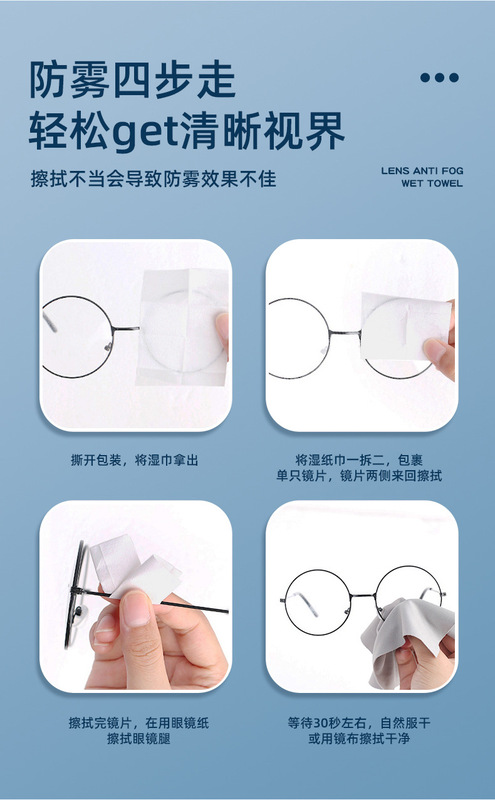 防雾四步走
轻松get清晰视界

擦拭不当会导致防雾效果不佳

LENS ANTI FOG
WET TOWEL

撕开包装，将湿巾拿出

将湿纸巾一拆二，包裹单只镜片，镜片两侧来回擦拭

擦拭完镜片，在用眼镜纸擦拭眼镜腿

等待30秒左右，自然服干或用镜布擦拭干净