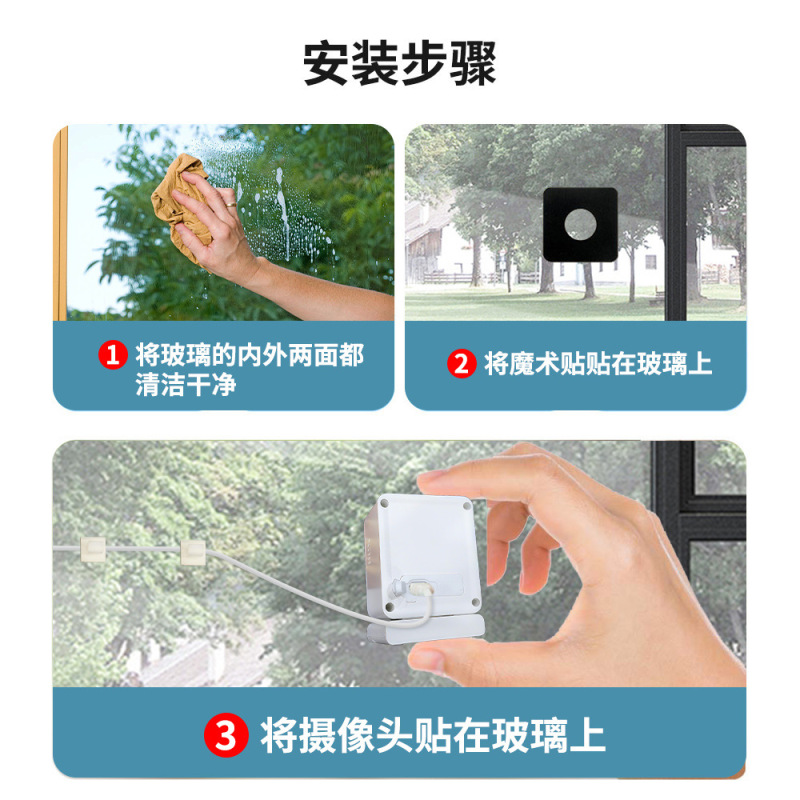 安装步骤

1 将玻璃的内外两面都清洁干净

2 将魔术贴贴在玻璃上

3 将摄像头贴在玻璃上