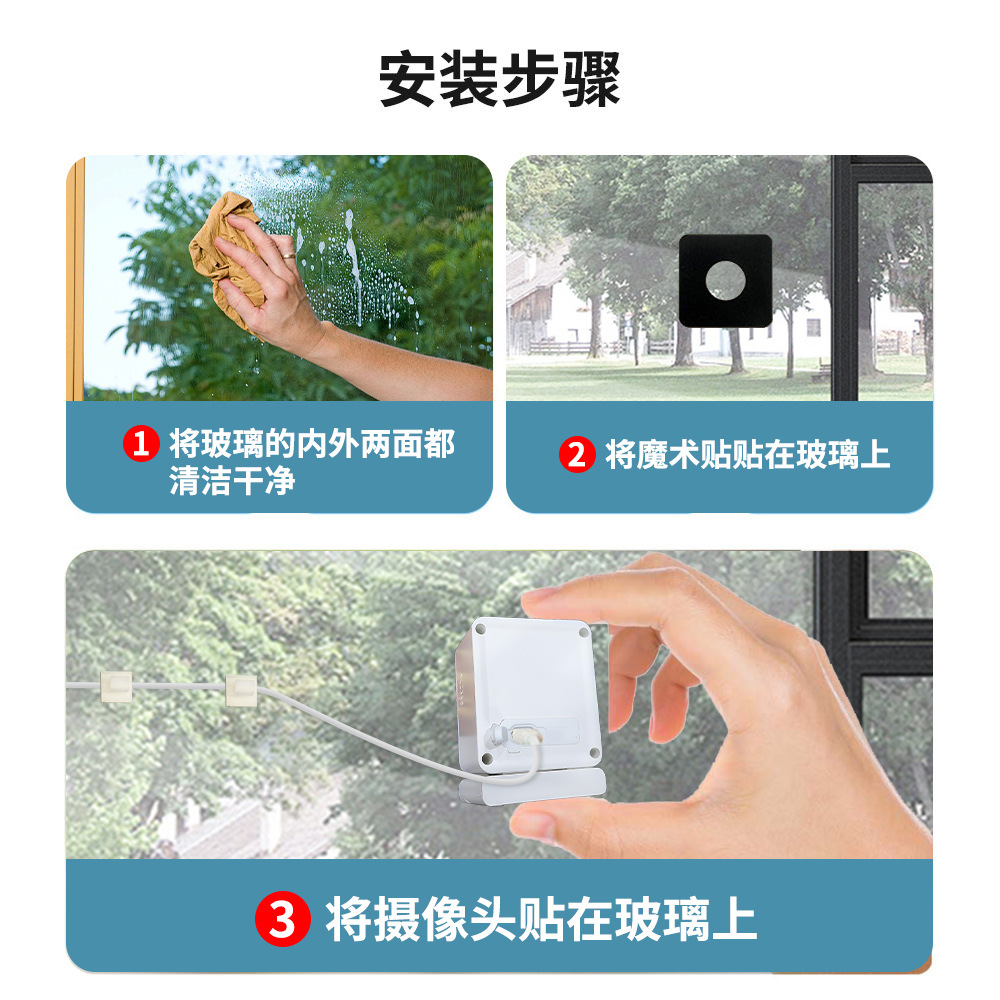 安装步骤

1 将玻璃的内外两面都清洁干净

2 将魔术贴贴在玻璃上

3 将摄像头贴在玻璃上