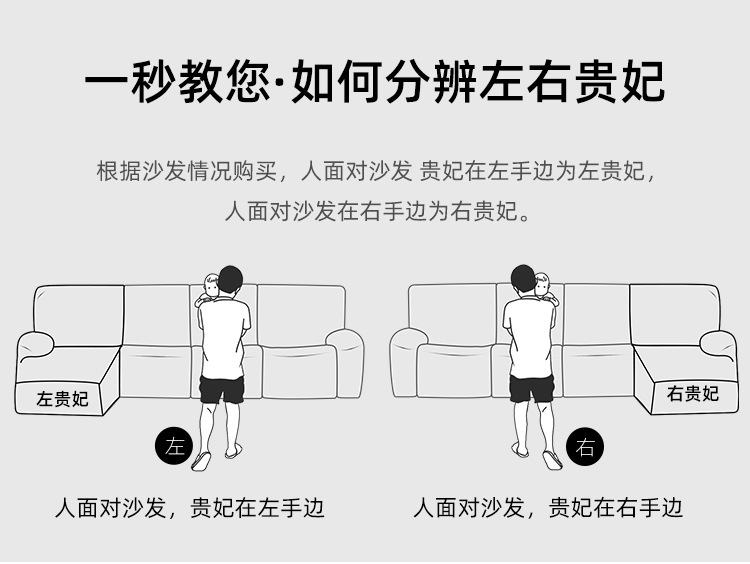 一秒教您·如何分辨左右贵妃

根据沙发情况购买，人面对沙发 贵妃在左手边为左贵妃，人面对沙发在右手边为右贵妃。

左贵妃

左

人面对沙发，贵妃在左手边

右贵妃

右

人面对沙发，贵妃在右手边