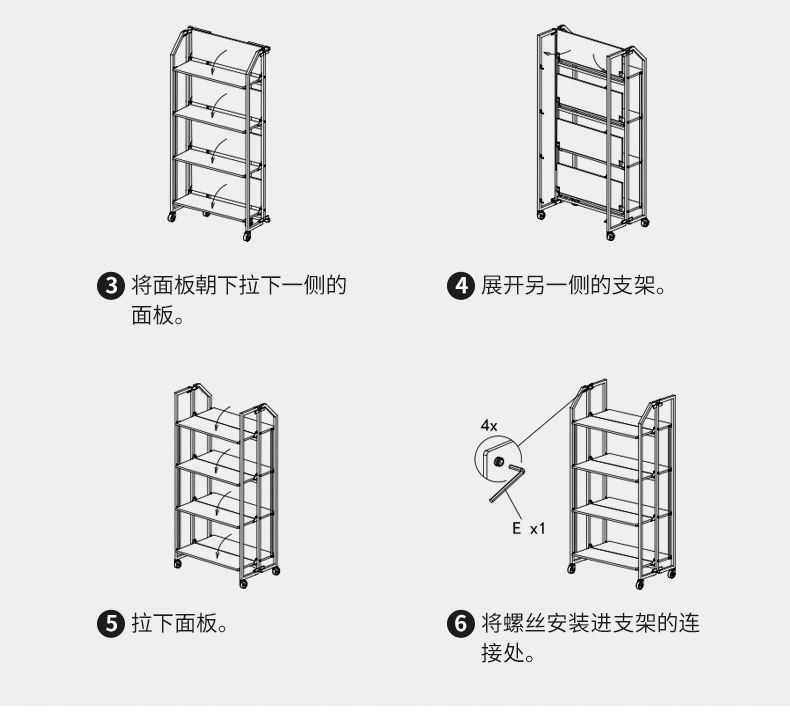 3 将面板朝下拉下一侧的面板。

4 展开另一侧的支架。

5 拉下面板。

4x

E x1

6 将螺丝安装进支架的连接处。