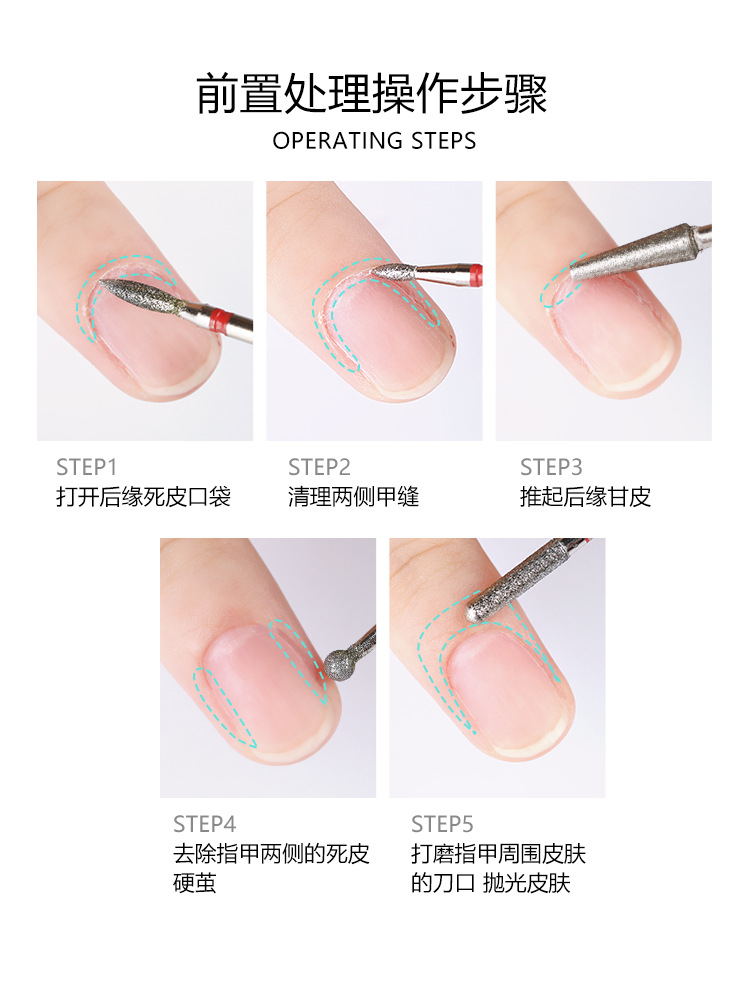 前置处理操作步骤

OPERATING STEPS

STEP1
打开后缘死皮口袋

STEP2
清理两侧甲缝

STEP3
推起后缘甘皮

STEP4
去除指甲两侧的死皮硬茧

STEP5
打磨指甲周围皮肤的刀口 抛光皮肤