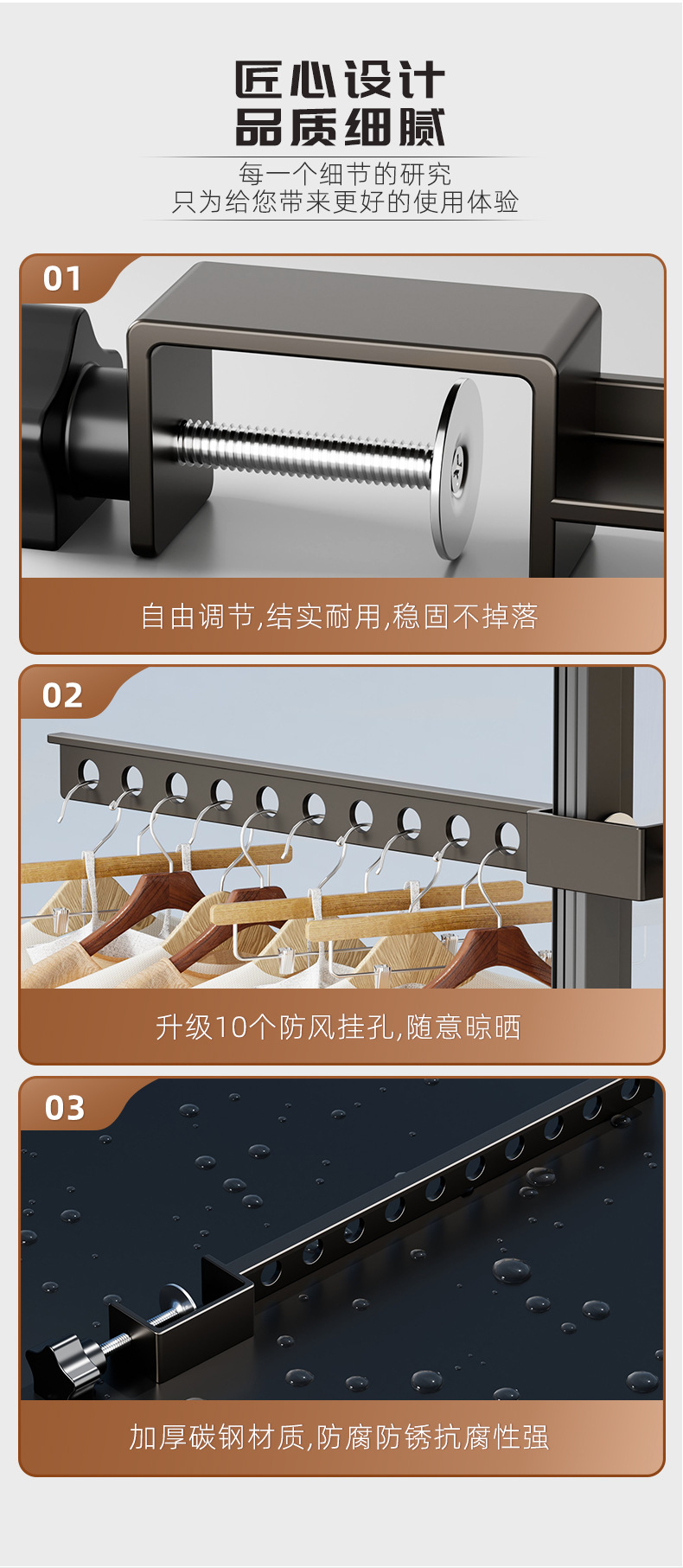 匠心设计
品质细腻

每一个细节的研究
只为给您带来更好的使用体验

01

自由调节,结实耐用,稳固不掉落

02

升级10个防风挂孔,随意晾晒

03

加厚碳钢材质,防腐防锈抗腐性强