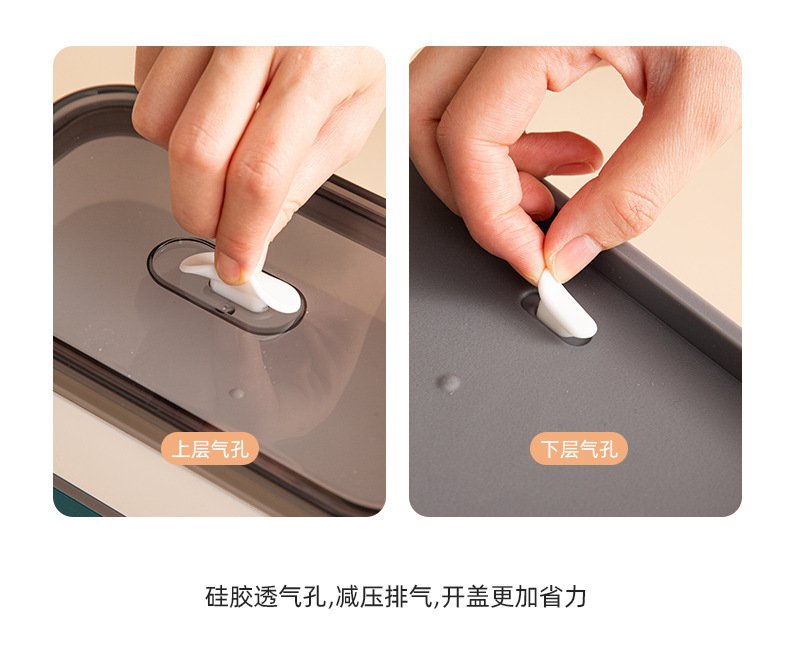 上层气孔

下层气孔

硅胶透气孔,减压排气,开盖更加省力