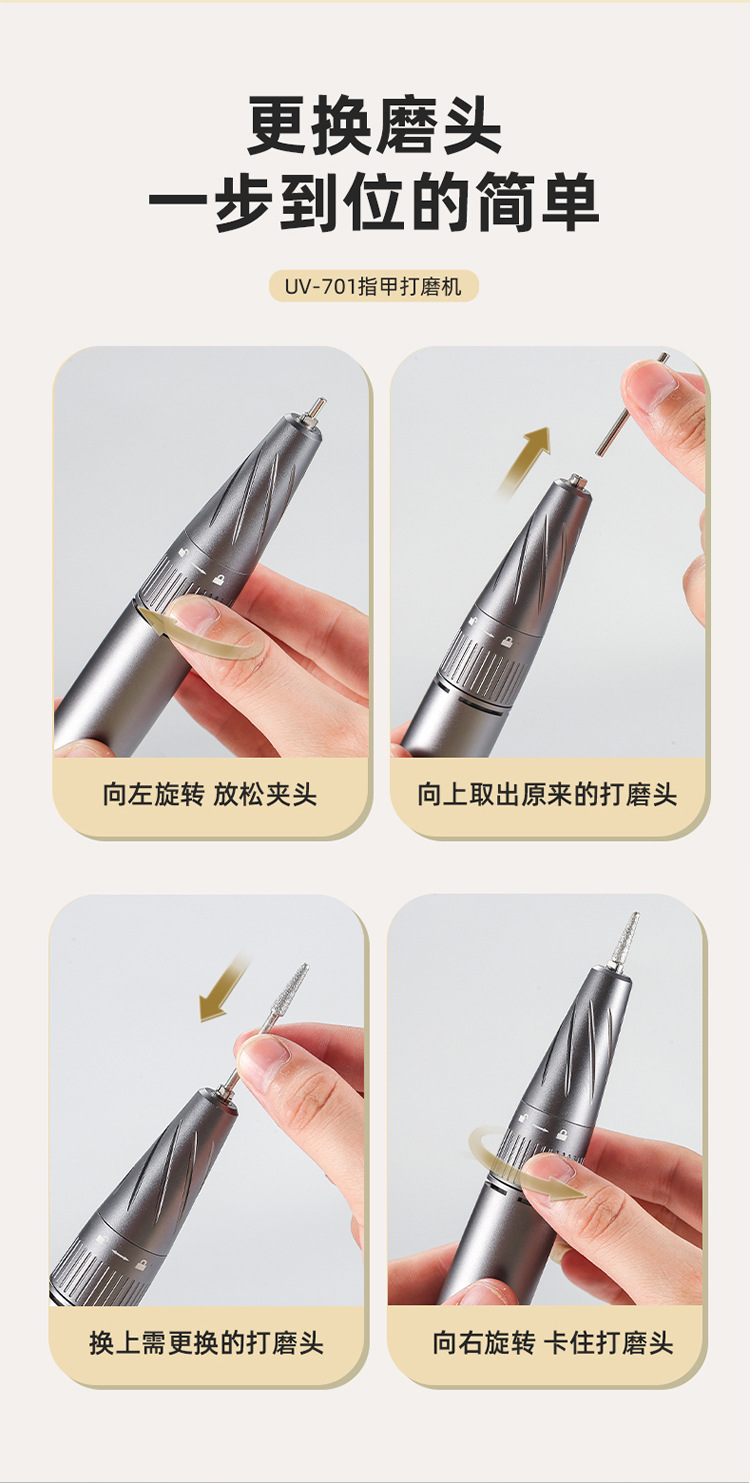 更换磨头
一步到位的简单

UV-701指甲打磨机

向左旋转 放松夹头

向上取出原来的打磨头

换上需更换的打磨头

向右旋转 卡住打磨头