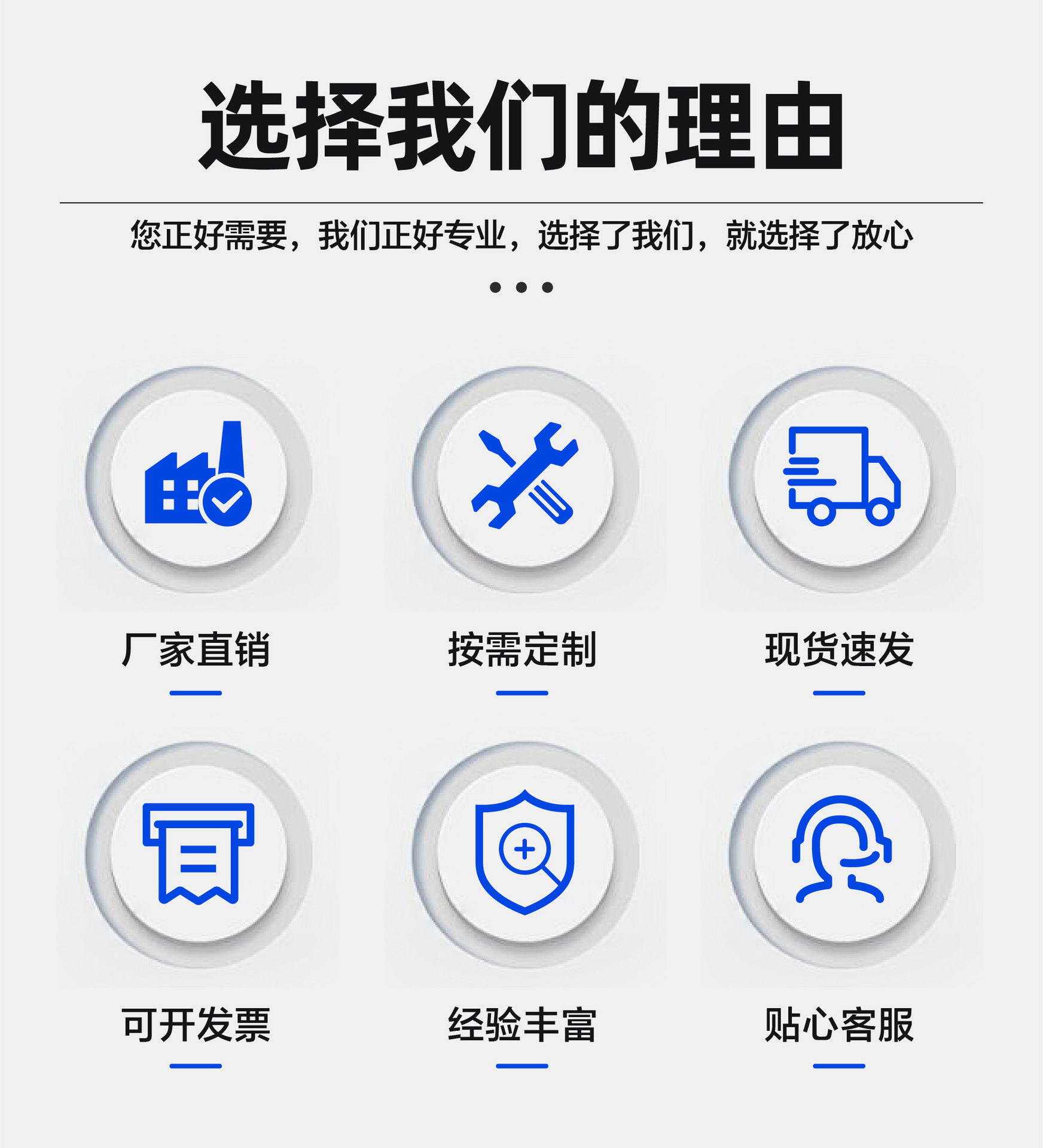 选择我们的理由

您正好需要，我们正好专业，选择了我们，就选择了放心

厂家直销

按需定制

现货速发

可开发票

经验丰富

贴心客服