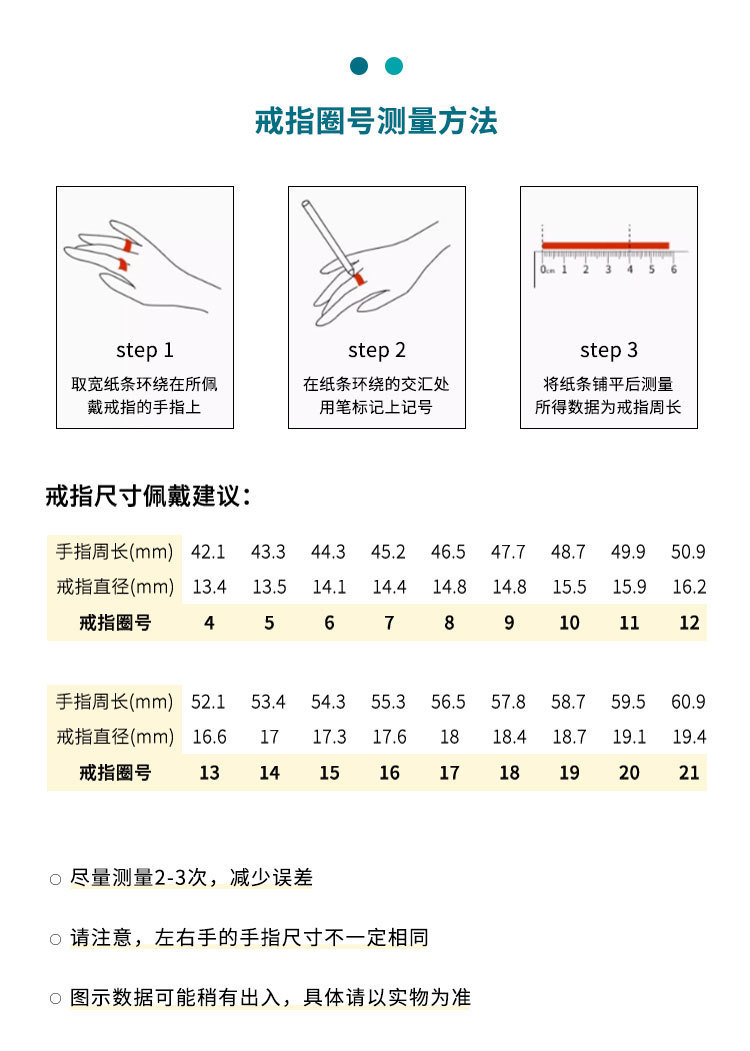 戒指圈号测量方法

step 1
取宽纸条环绕在所佩戴戒指的手指上

step 2
在纸条环绕的交汇处用笔标记上记号

0cm 1 2 3 4 5 6
step 3
将纸条铺平后测量所得数据为戒指周长

戒指尺寸佩戴建议：

| 手指周长(mm) | 42.1 | 43.3 | 44.3 | 45.2 | 46.5 | 47.7 | 48.7 | 49.9 | 50.9 |
|---|---|---|---|---|---|---|---|---|---|
| 戒指直径(mm) | 13.4 | 13.5 | 14.1 | 14.4 | 14.8 | 14.8 | 15.5 | 15.9 | 16.2 |
| 戒指圈号 | 4 | 5 | 6 | 7 | 8 | 9 | 10 | 11 | 12 |

| 手指周长(mm) | 52.1 | 53.4 | 54.3 | 55.3 | 56.5 | 57.8 | 58.7 | 59.5 | 60.9 |
|---|---|---|---|---|---|---|---|---|---|
| 戒指直径(mm) | 16.6 | 17 | 17.3 | 17.6 | 18 | 18.4 | 18.7 | 19.1 | 19.4 |
| 戒指圈号 | 13 | 14 | 15 | 16 | 17 | 18 | 19 | 20 | 21 |

○ 尽量测量2-3次，减少误差

○ 请注意，左右手的手指尺寸不一定相同

○ 图示数据可能稍有出入，具体请以实物为准