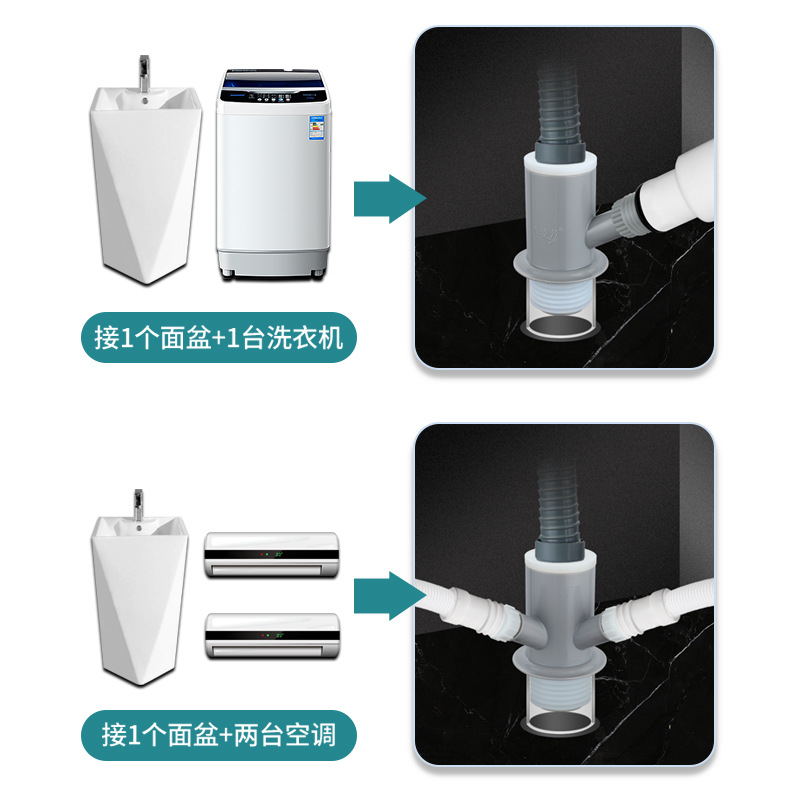 接1个面盆+1台洗衣机

接1个面盆+两台空调