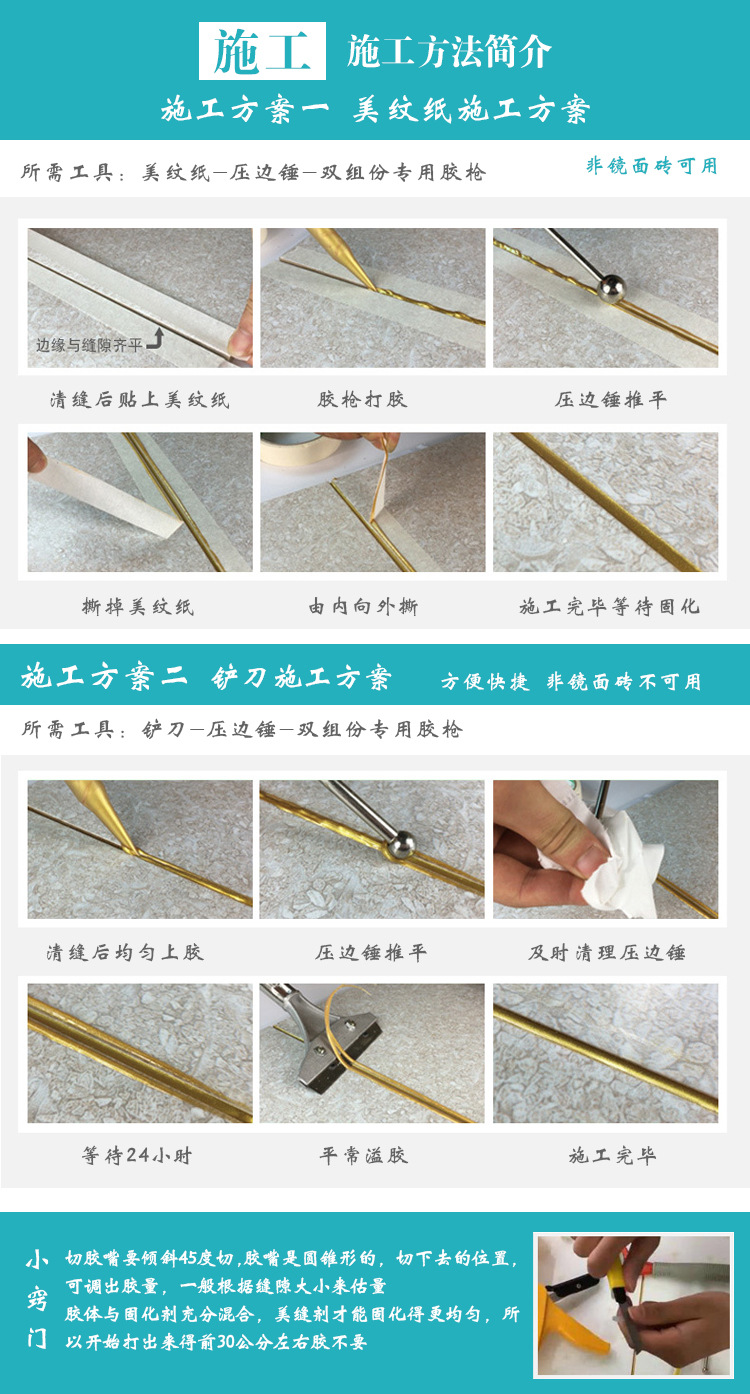 施工 施工方法简介

施工方案一 美纹纸施工方案

所需工具：美纹纸—压边锤—双组份专用胶枪

非镜面砖可用

边缘与缝隙齐平

清缝后贴上美纹纸

胶枪打胶

压边锤推平

撕掉美纹纸

由内向外撕

施工完毕等待固化

施工方案二 铲刀施工方案

方便快捷 非镜面砖不可用

所需工具：铲刀—压边锤—双组份专用胶枪

清缝后均匀上胶

压边锤推平

及时清理压边锤

等待24小时

平常溢胶

施工完毕

小窍门

切胶嘴要倾斜45度切,胶嘴是圆锥形的，切下去的位置，可调出胶量，一般根据缝隙大小来估量

胶体与固化剂充分混合，美缝剂才能固化得更均匀，所以开始打出来得前30公分左右胶不要