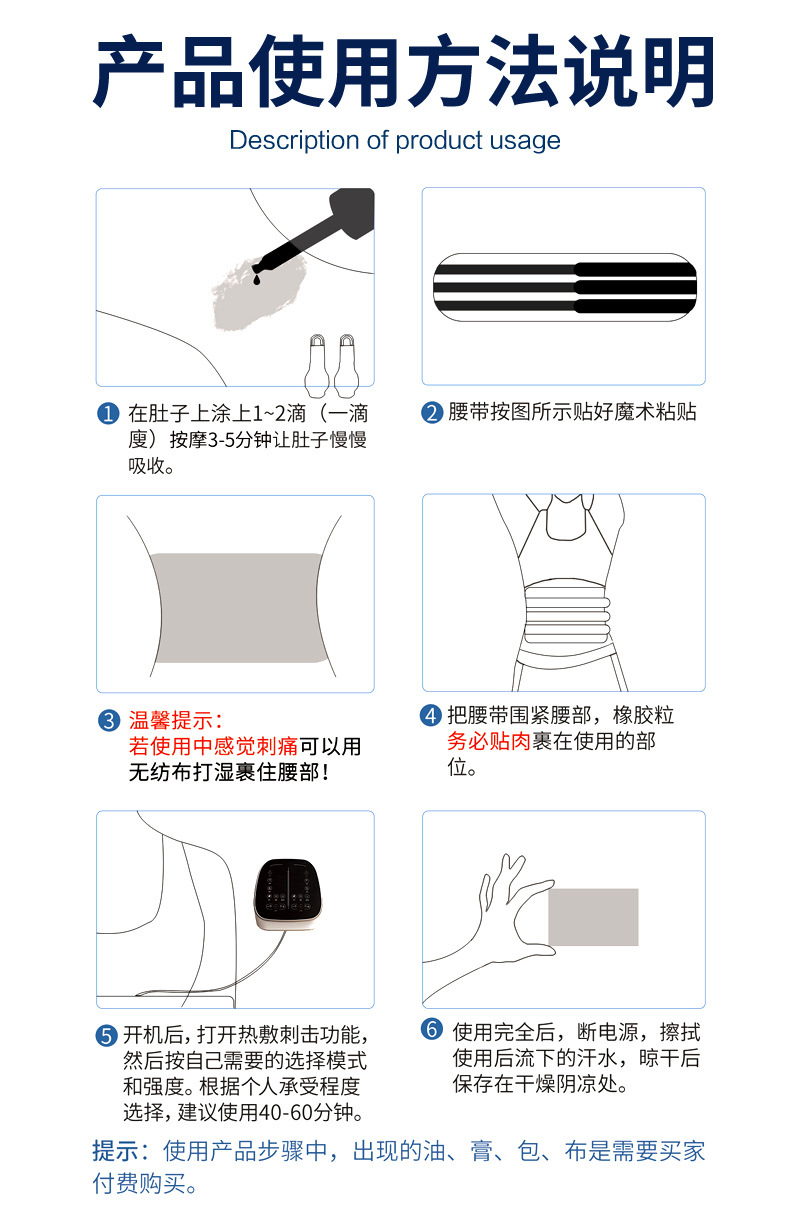 产品使用方法说明

Description of product usage

1 在肚子上涂上1~2滴（一滴度）按摩3-5分钟让肚子慢慢吸收。

2 腰带按图所示贴好魔术粘贴

3 温馨提示：
若使用中感觉刺痛可以用无纺布打湿裹住腰部！

4 把腰带围紧腰部，橡胶粒务必贴肉裹在使用的部位。

5 开机后，打开热敷刺击功能，然后按自己需要的选择模式和强度。根据个人承受程度选择，建议使用40-60分钟。

6 使用完全后，断电源，擦拭使用后流下的汗水，晾干后保存在干燥阴凉处。

提示：使用产品步骤中，出现的油、膏、包、布是需要买家付费购买。