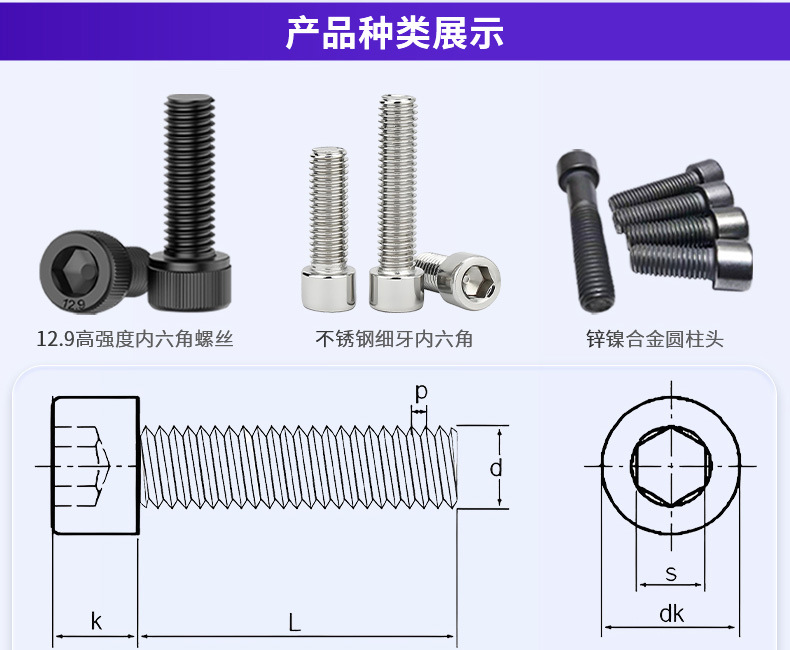 产品种类展示

12.9

12.9高强度内六角螺丝

不锈钢细牙内六角

锌镍合金圆柱头

p

d

k

L

s

dk