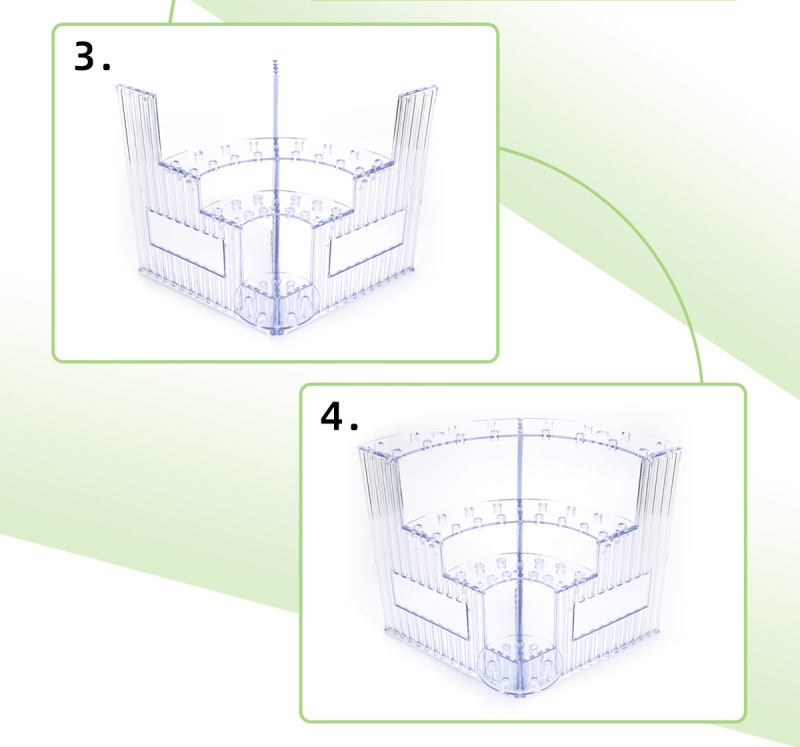 3.

4.