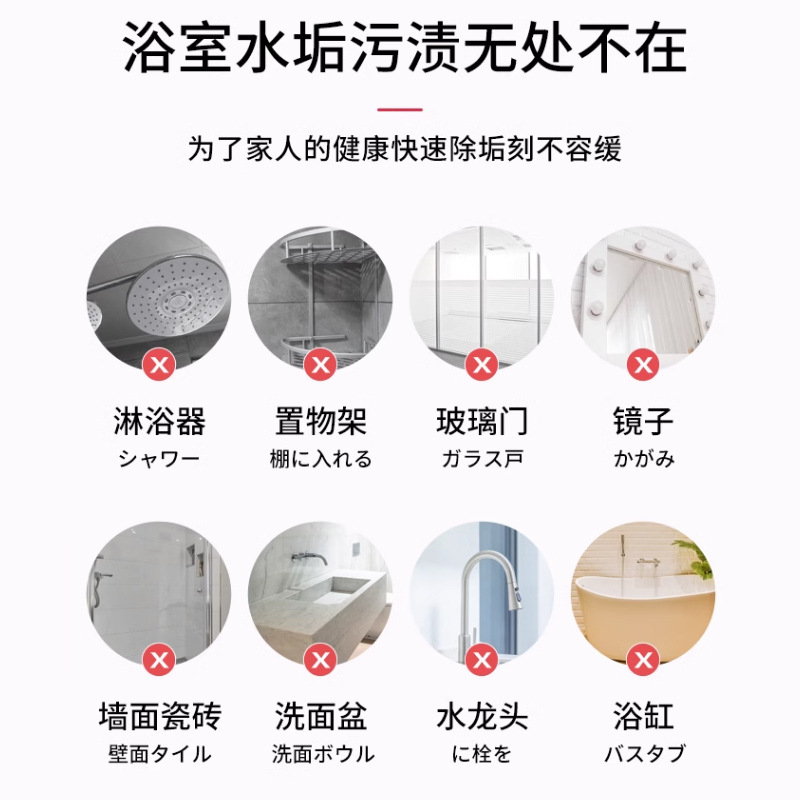 浴室水垢污渍无处不在

为了家人的健康快速除垢刻不容缓

淋浴器
シャワー

置物架
棚に入れる

玻璃门
ガラス戸

镜子
かがみ

墙面瓷砖
壁面タイル

洗面盆
洗面ボウル

水龙头
に栓を

浴缸
バスタブ