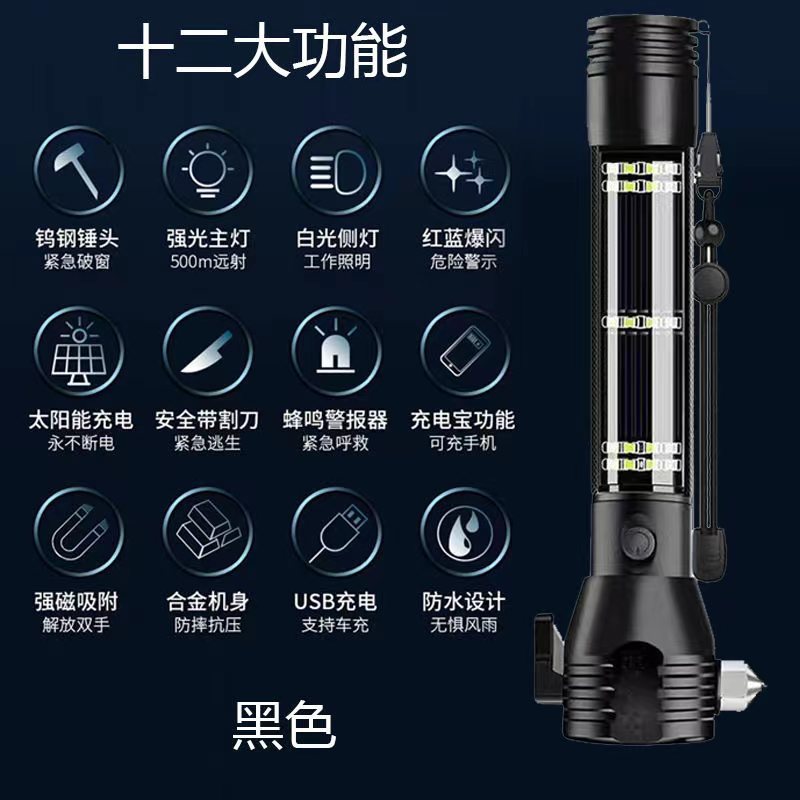 十二大功能

钨钢锤头
紧急破窗

强光主灯
500m远射

白光侧灯
工作照明

红蓝爆闪
危险警示

太阳能充电
永不断电

安全带割刀
紧急逃生

蜂鸣警报器
紧急呼救

充电宝功能
可充手机

强磁吸附
解放双手

合金机身
防摔抗压

USB充电
支持车充

防水设计
无惧风雨

黑色