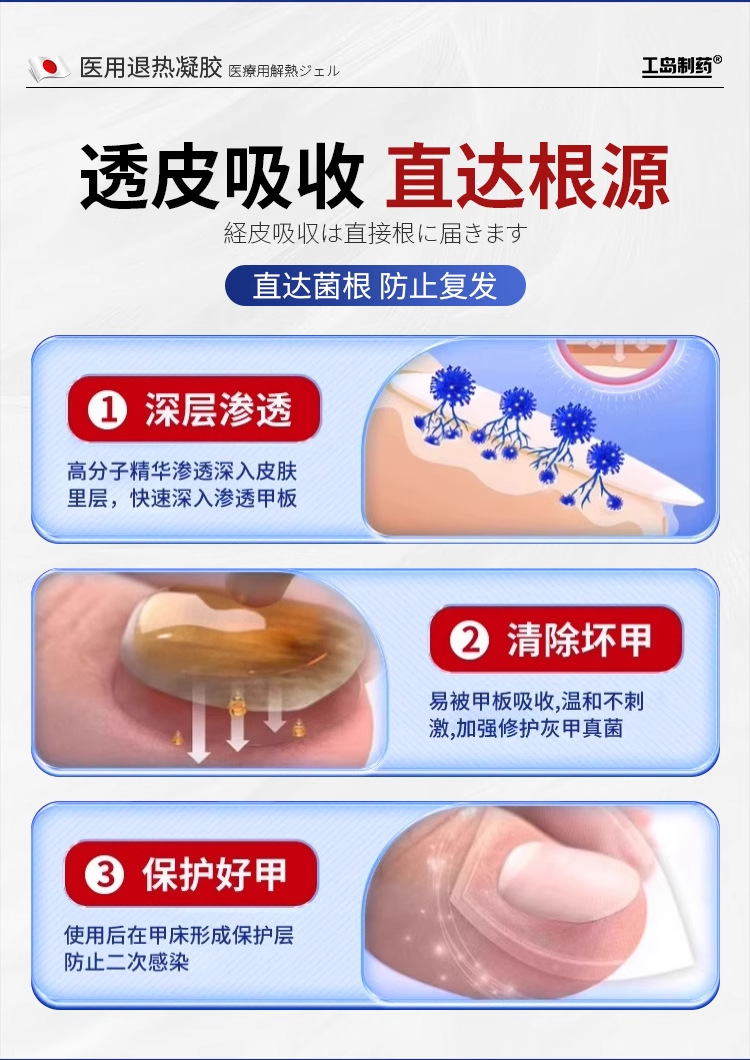 医用退热凝胶 医療用解熱ジェル

工岛制药®

透皮吸收 直达根源

経皮吸収は直接根に届きます

直达菌根 防止复发

① 深层渗透

高分子精华渗透深入皮肤里层，快速深入渗透甲板

② 清除坏甲

易被甲板吸收,温和不刺激,加强修护灰甲真菌

③ 保护好甲

使用后在甲床形成保护层防止二次感染