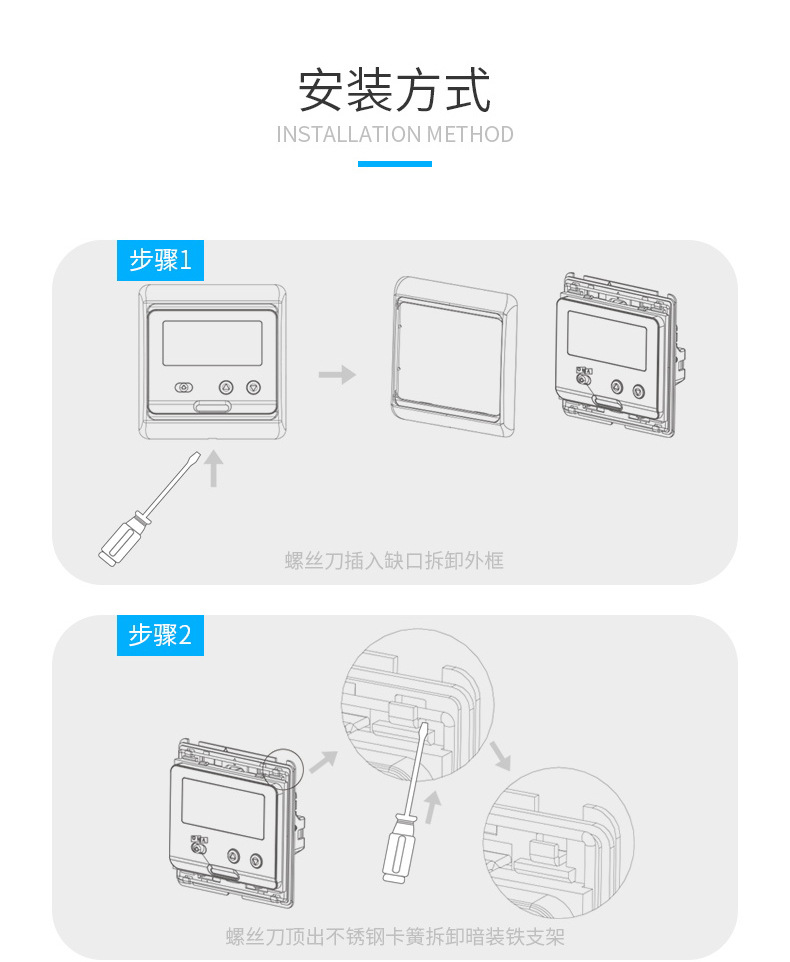 安装方式
INSTALLATION METHOD

步骤1

螺丝刀插入缺口拆卸外框

步骤2

螺丝刀顶出不锈钢卡簧拆卸暗装铁支架