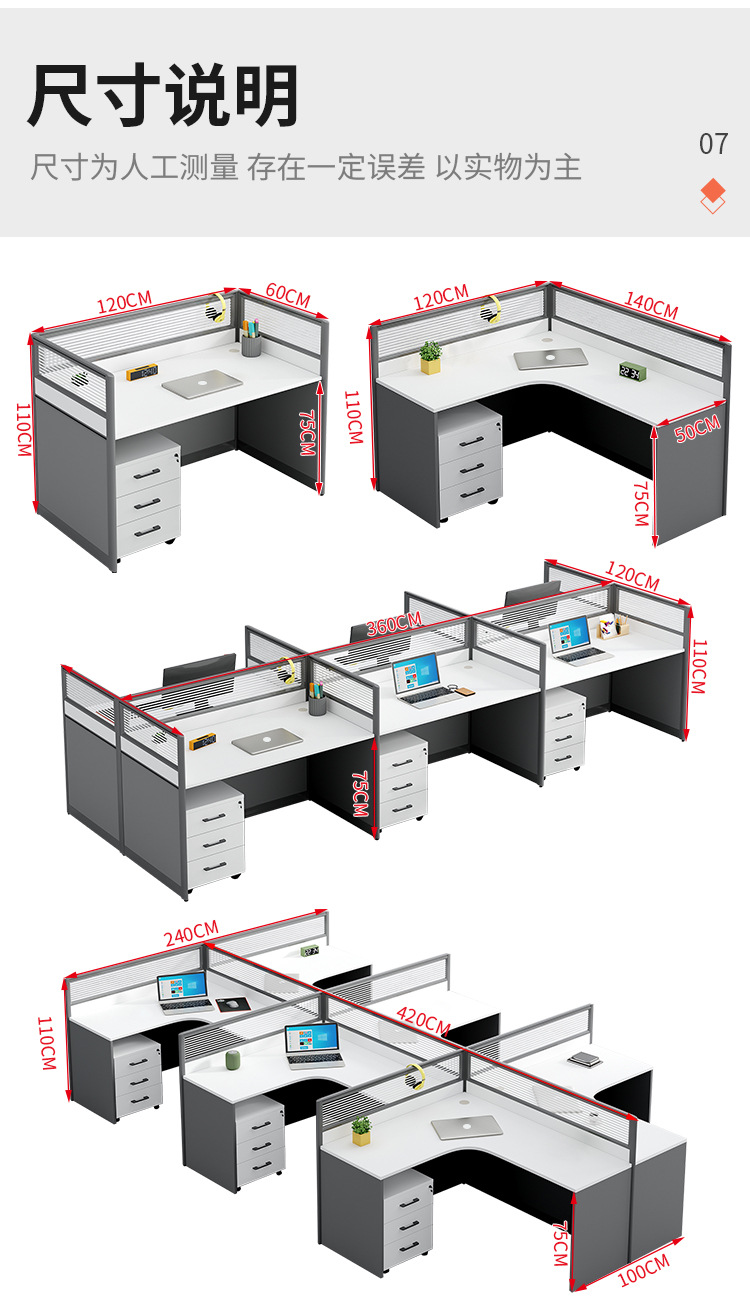 尺寸说明

尺寸为人工测量 存在一定误差 以实物为主

07

120CM
60CM
110CM
75CM

120CM
140CM
110CM
50CM
75CM

120CM
360CM
110CM
75CM

240CM
110CM
420CM
75CM
100CM