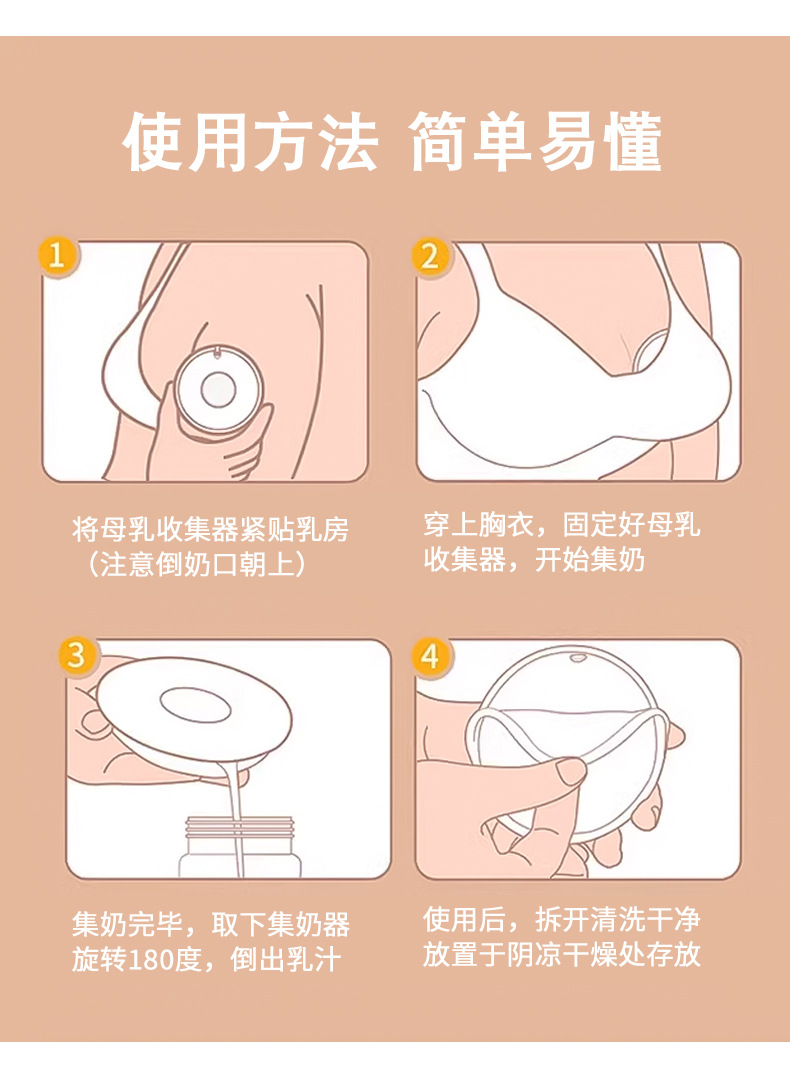 使用方法 简单易懂

1

将母乳收集器紧贴乳房（注意倒奶口朝上）

2

穿上胸衣，固定好母乳收集器，开始集奶

3

集奶完毕，取下集奶器旋转180度，倒出乳汁

4

使用后，拆开清洗干净放置于阴凉干燥处存放