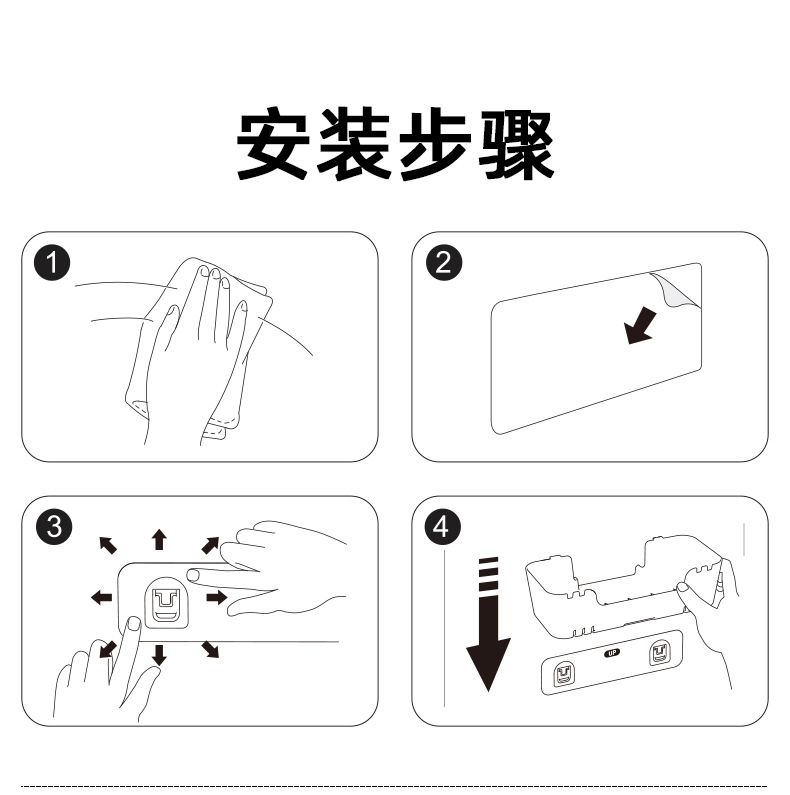 安装步骤

1

2

3

4

UP