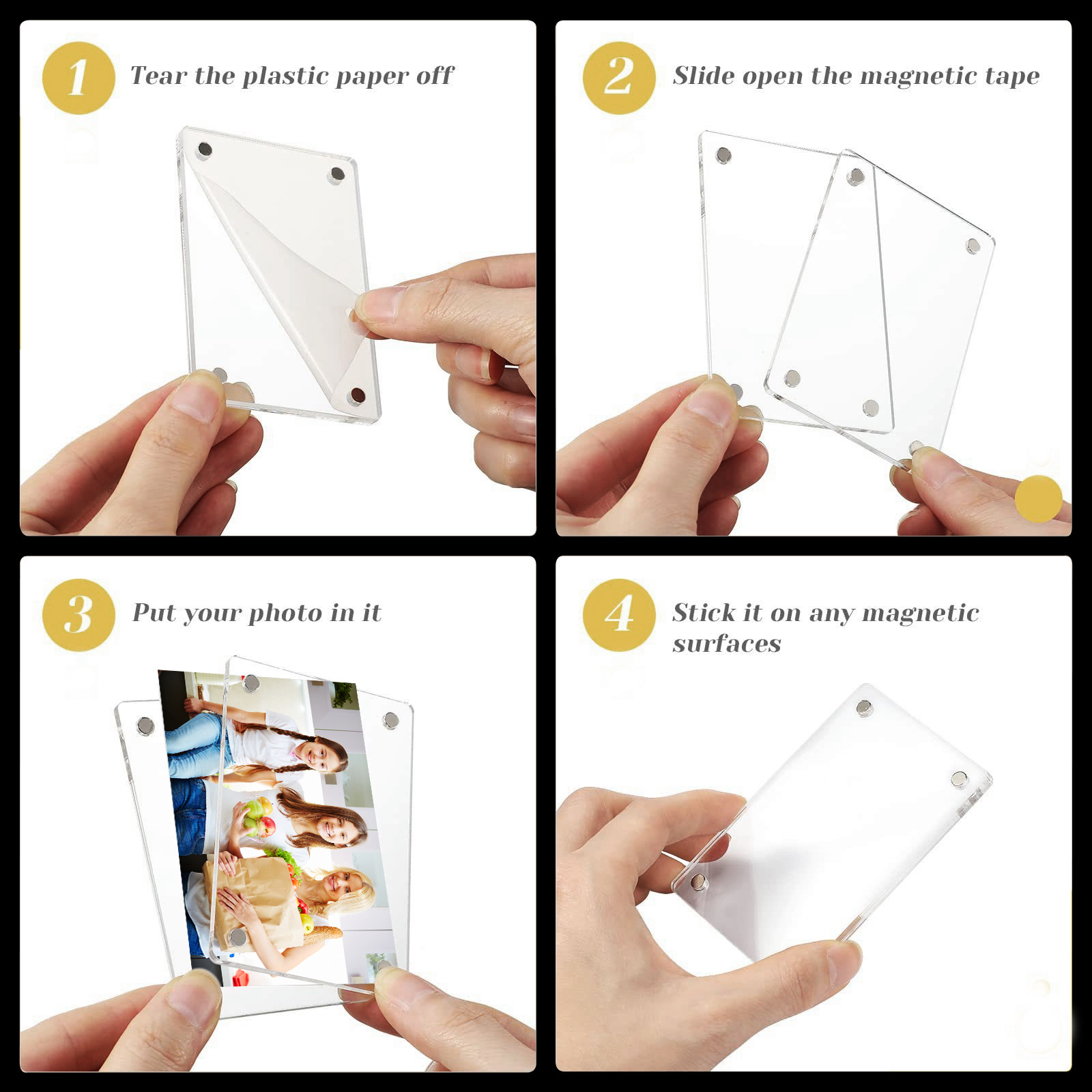 1 Tear the plastic paper off

2 Slide open the magnetic tape

3 Put your photo in it

4 Stick it on any magnetic surfaces