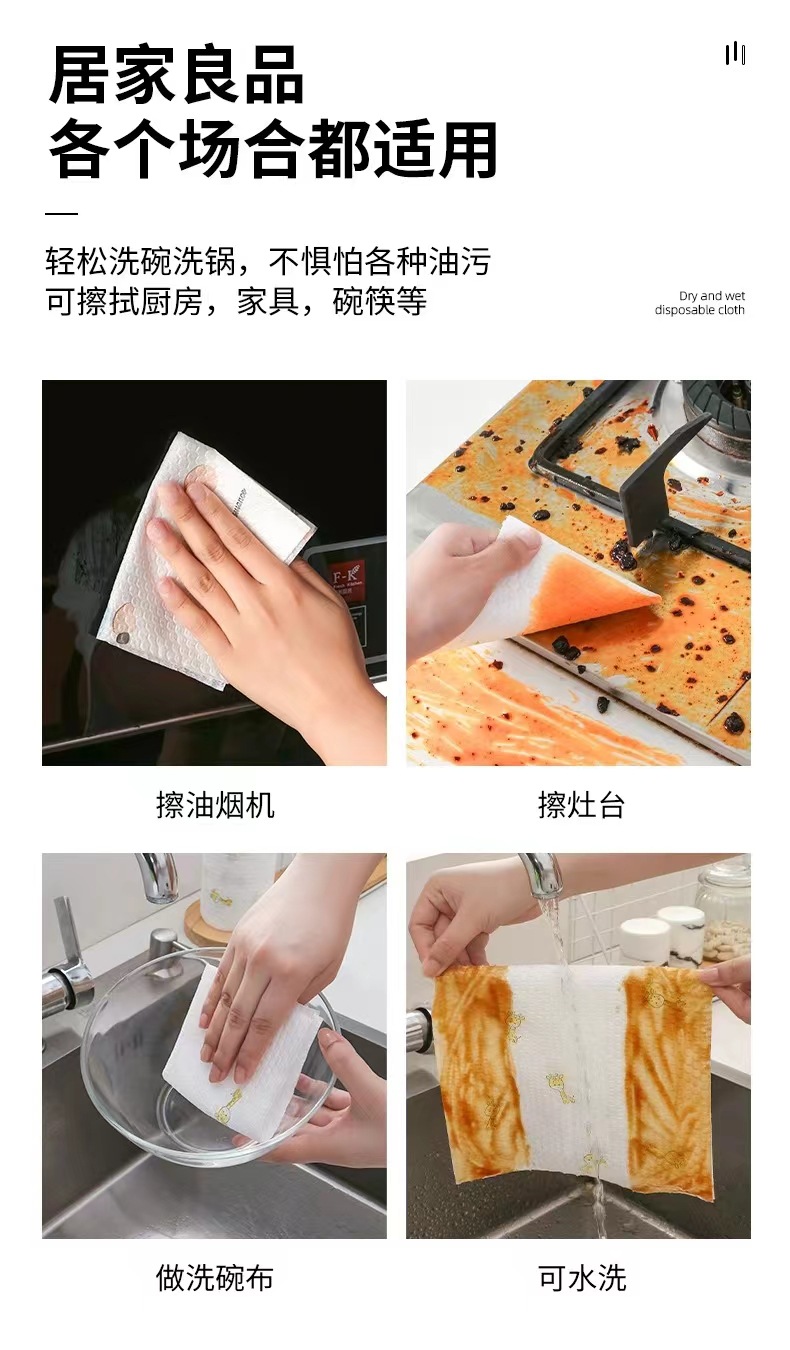 居家良品
各个场合都适用

轻松洗碗洗锅，不惧怕各种油污
可擦拭厨房，家具，碗筷等

Dry and wet disposable cloth

F-K

擦油烟机

擦灶台

做洗碗布

可水洗