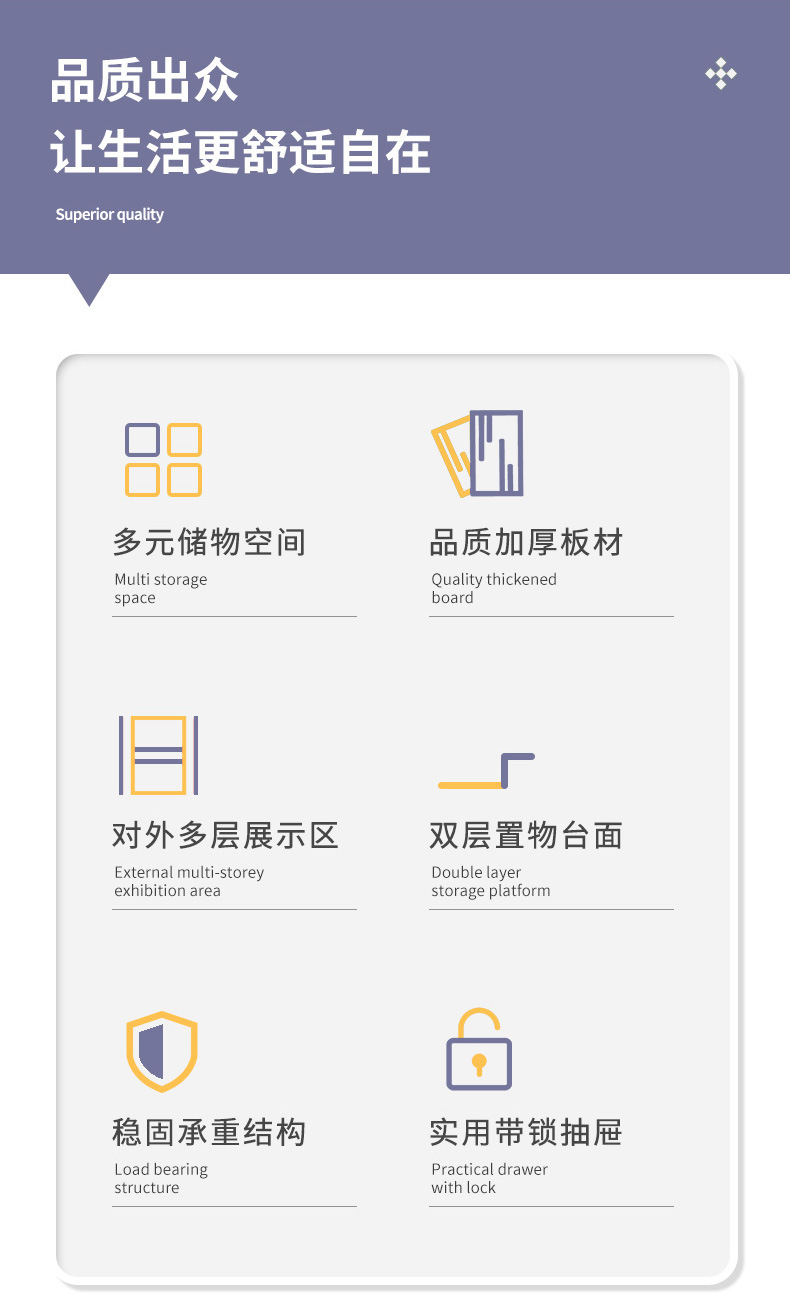 品质出众
让生活更舒适自在

Superior quality

多元储物空间

Multi storage space

品质加厚板材

Quality thickened board

对外多层展示区

External multi-storey exhibition area

双层置物台面

Double layer storage platform

稳固承重结构

Load bearing structure

实用带锁抽屉

Practical drawer with lock