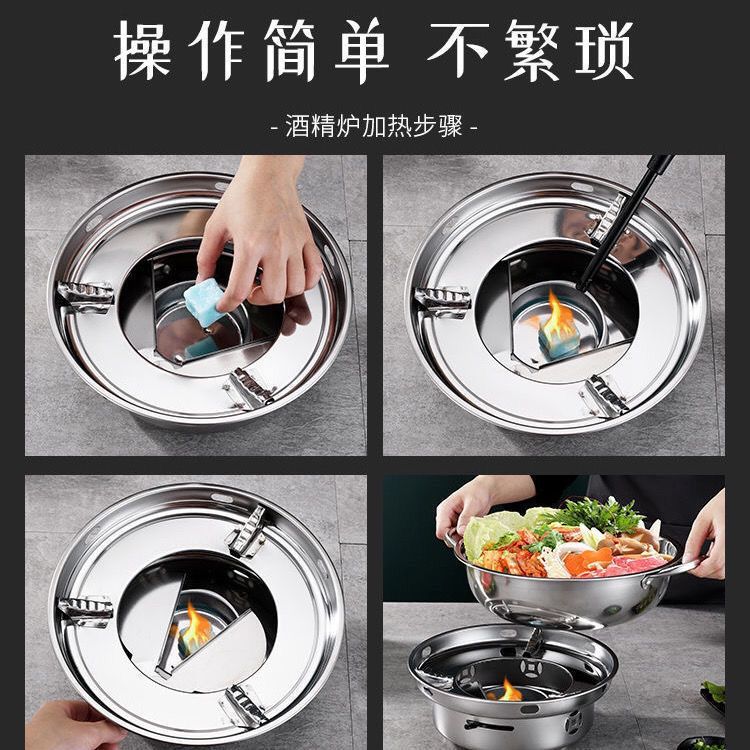 操作简单 不繁琐

- 酒精炉加热步骤 -