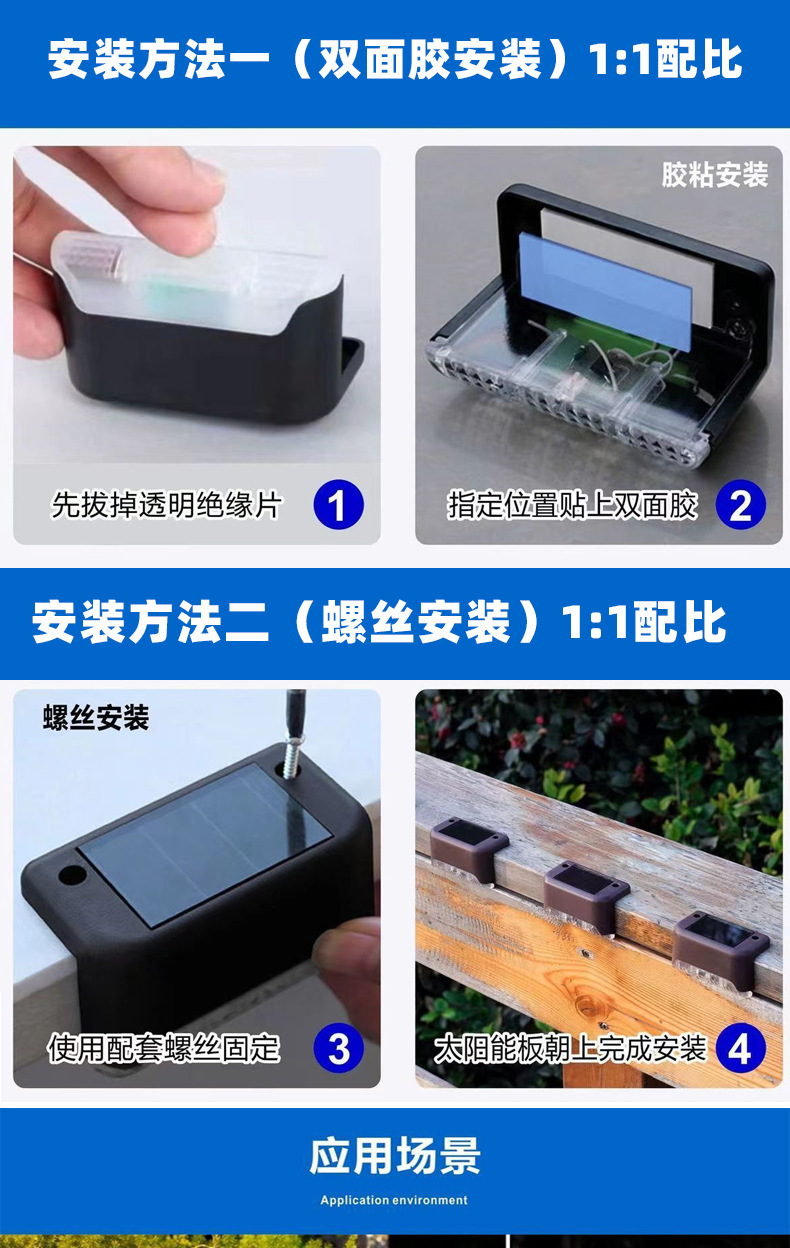 安装方法一（双面胶安装）1:1配比

先拔掉透明绝缘片 1

胶粘安装

指定位置贴上双面胶 2

安装方法二（螺丝安装）1:1配比

螺丝安装

使用配套螺丝固定 3

太阳能板朝上完成安装 4

应用场景

Application environment