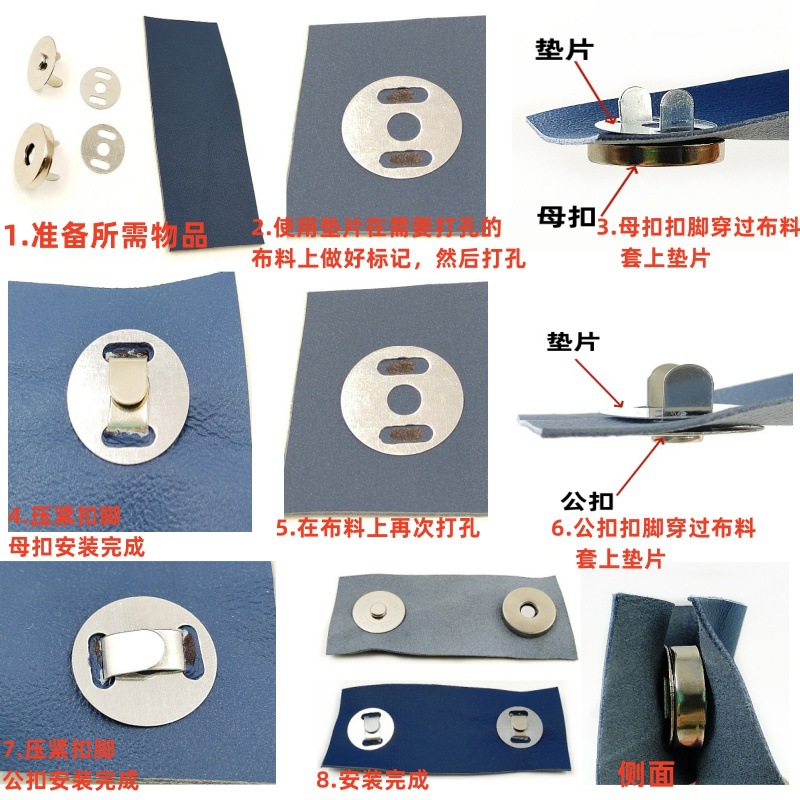 1.准备所需物品

2.使用垫片在需要打孔的布料上做好标记，然后打孔

垫片

母扣

3.母扣扣脚穿过布料套上垫片

4.压紧扣脚
母扣安装完成

5.在布料上再次打孔

垫片

公扣

6.公扣扣脚穿过布料套上垫片

7.压紧扣脚
公扣安装完成

8.安装完成

侧面