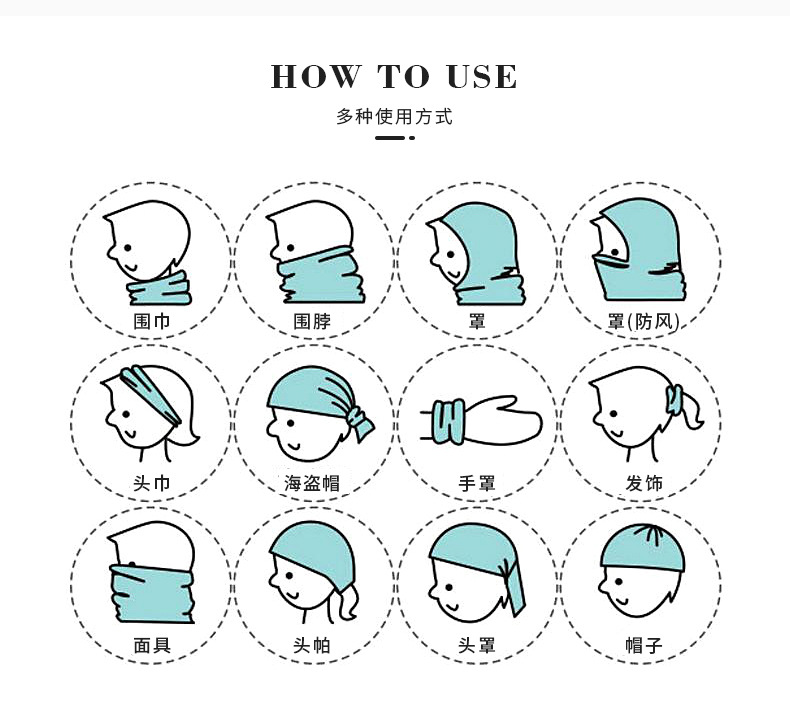 HOW TO USE

多种使用方式

围巾

围脖

罩

罩(防风)

头巾

海盗帽

手罩

发饰

面具

头帕

头罩

帽子