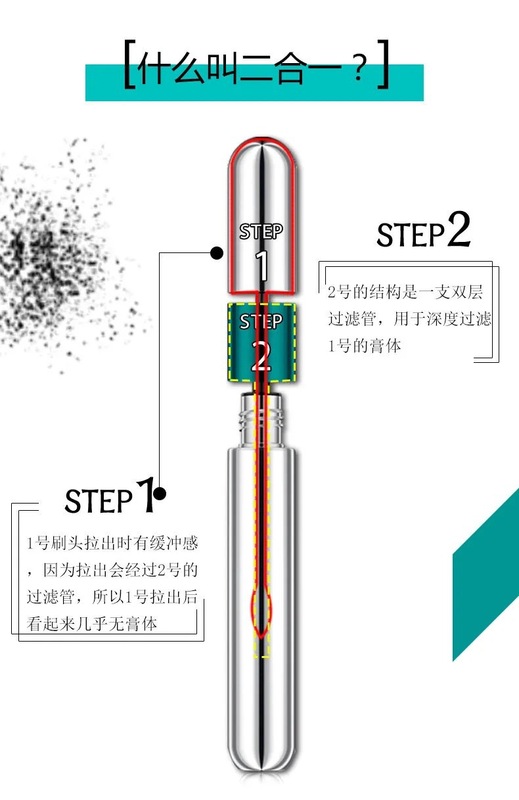 [什么叫二合一？]

STEP 1

STEP 2

STEP 2

2号的结构是一支双层过滤管，用于深度过滤1号的膏体

STEP 1

1号刷头拉出时有缓冲感，因为拉出会经过2号的过滤管，所以1号拉出后看起来几乎无膏体