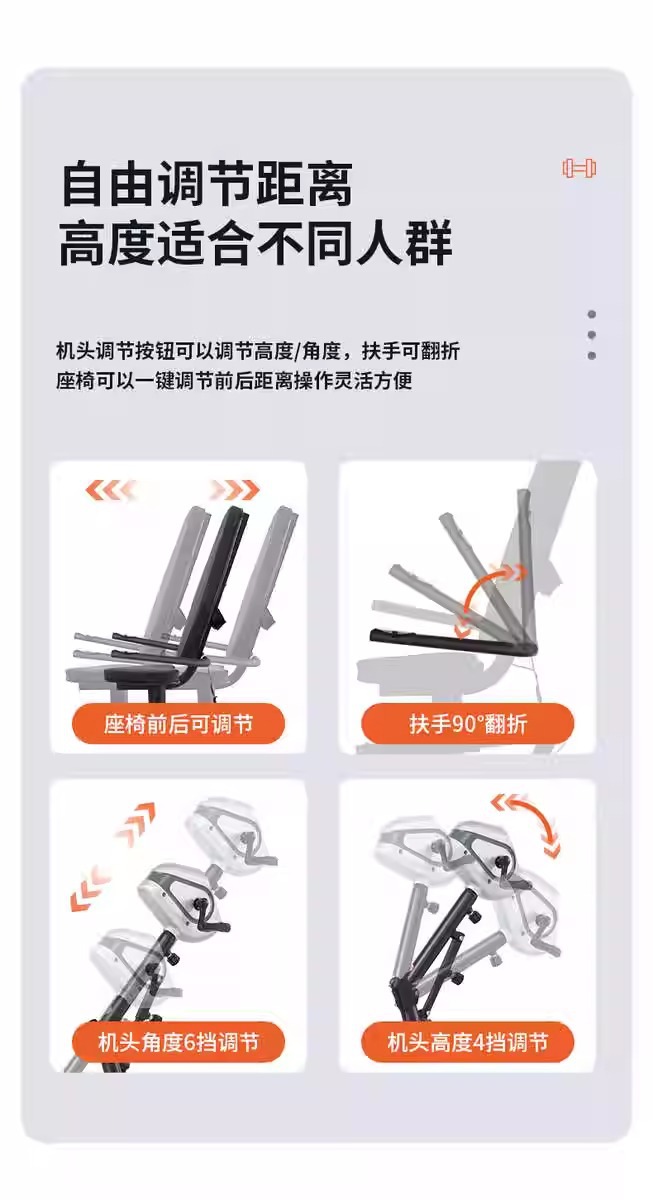 自由调节距离
高度适合不同人群

机头调节按钮可以调节高度/角度，扶手可翻折
座椅可以一键调节前后距离操作灵活方便

座椅前后可调节

扶手90°翻折

机头角度6挡调节

机头高度4挡调节