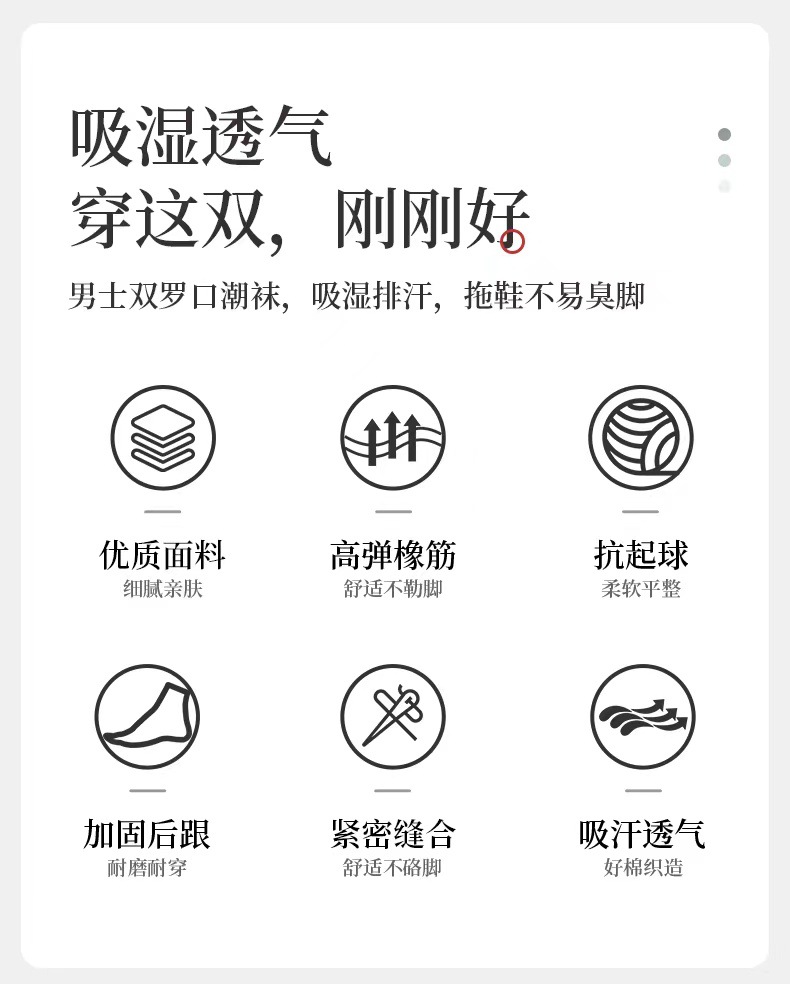 吸湿透气
穿这双，刚刚好

男士双罗口潮袜，吸湿排汗，拖鞋不易臭脚

优质面料
细腻亲肤

高弹橡筋
舒适不勒脚

抗起球
柔软平整

加固后跟
耐磨耐穿

紧密缝合
舒适不硌脚

吸汗透气
好棉织造