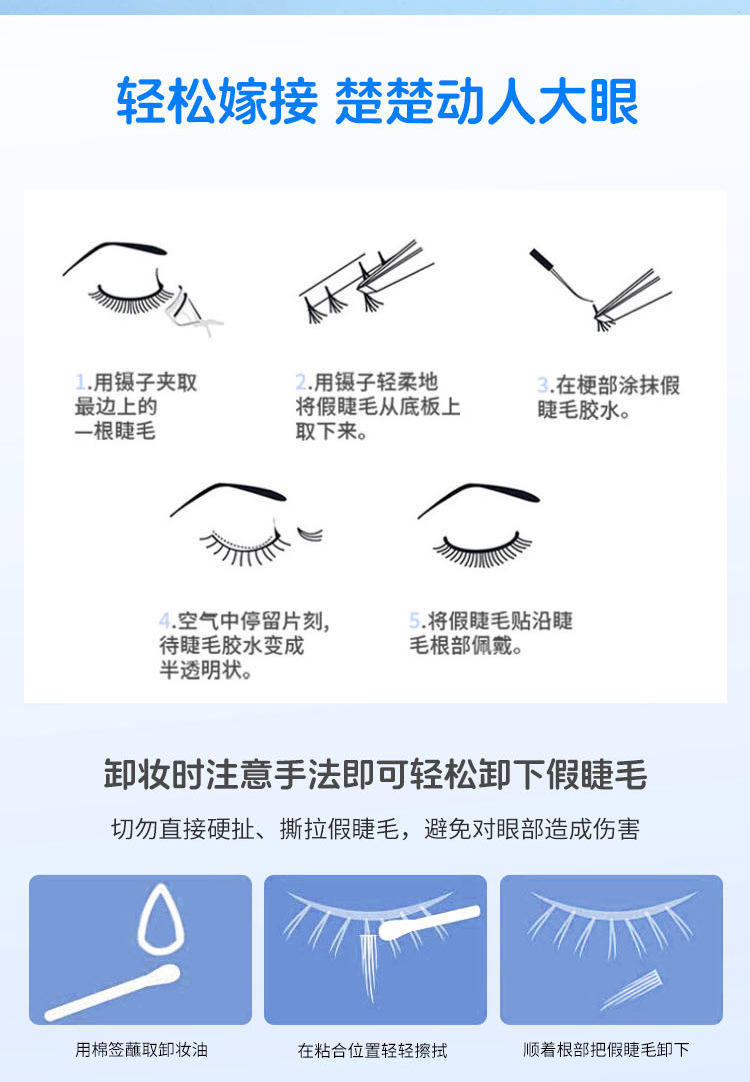 轻松嫁接 楚楚动人大眼

1.用镊子夹取最边上的一根睫毛

2.用镊子轻柔地将假睫毛从底板上取下来。

3.在梗部涂抹假睫毛胶水。

4.空气中停留片刻,待睫毛胶水变成半透明状。

5.将假睫毛贴沿睫毛根部佩戴。

卸妆时注意手法即可轻松卸下假睫毛

切勿直接硬扯、撕拉假睫毛，避免对眼部造成伤害

用棉签蘸取卸妆油

在粘合位置轻轻擦拭

顺着根部把假睫毛卸下