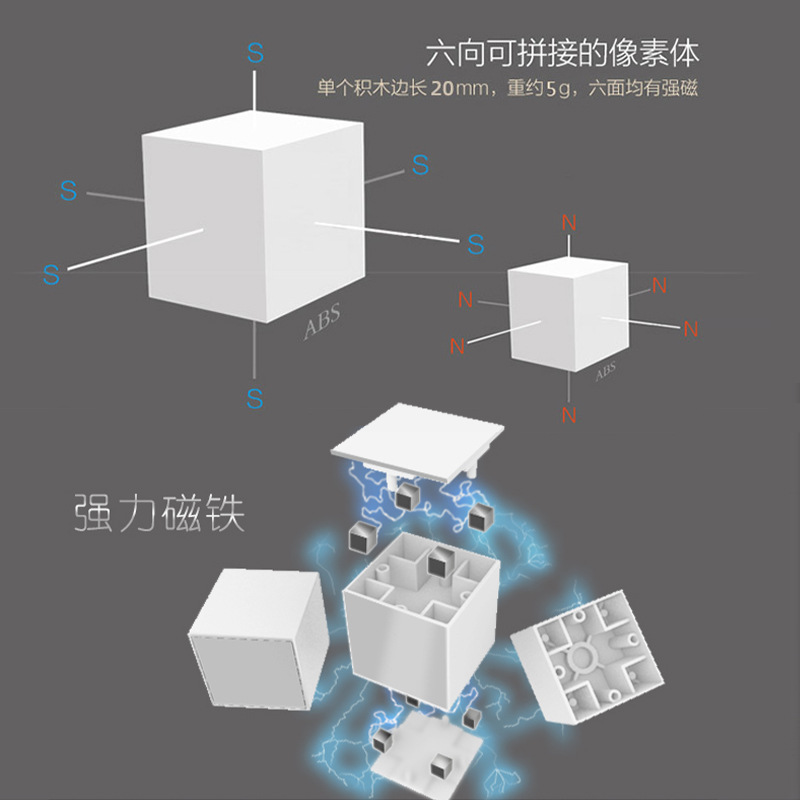 六向可拼接的像素体

单个积木边长 20mm，重约5g，六面均有强磁

S

S

S

S

S

S

ABS

N

N

N

N

N

N

ABS

强力磁铁