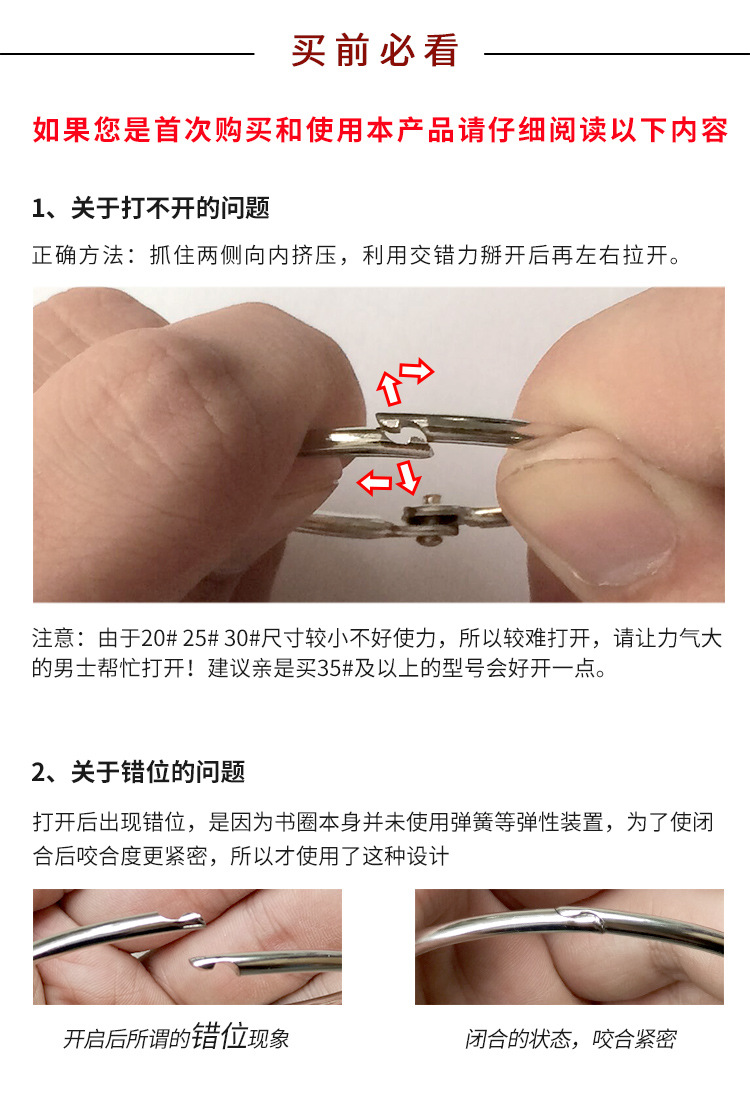 买前必看

如果您是首次购买和使用本产品请仔细阅读以下内容

1、关于打不开的问题

正确方法：抓住两侧向内挤压，利用交错力掰开后再左右拉开。

注意：由于20# 25# 30#尺寸较小不好使力，所以较难打开，请让力气大的男士帮忙打开！建议亲是买35#及以上的型号会好开一点。

2、关于错位的问题

打开后出现错位，是因为书圈本身并未使用弹簧等弹性装置，为了使闭合后咬合度更紧密，所以才使用了这种设计

开启后所谓的错位现象

闭合的状态，咬合紧密