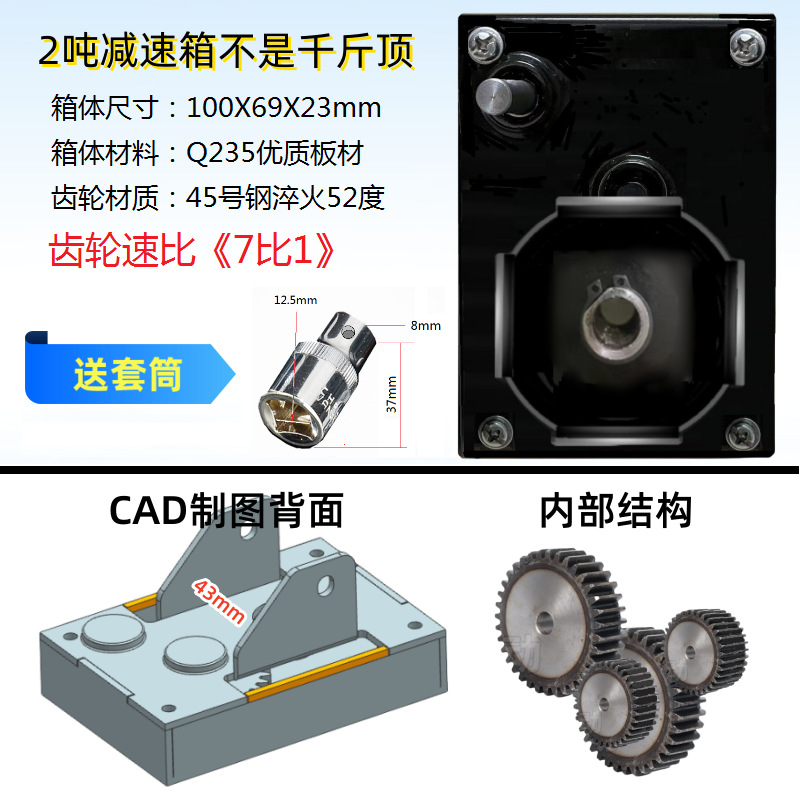 2吨减速箱不是千斤顶

箱体尺寸：100X69X23mm

箱体材料：Q235优质板材

齿轮材质：45号钢淬火52度

齿轮速比《7比1》

送套筒

12.5mm

8mm

37mm

CAD制图背面

43mm

内部结构