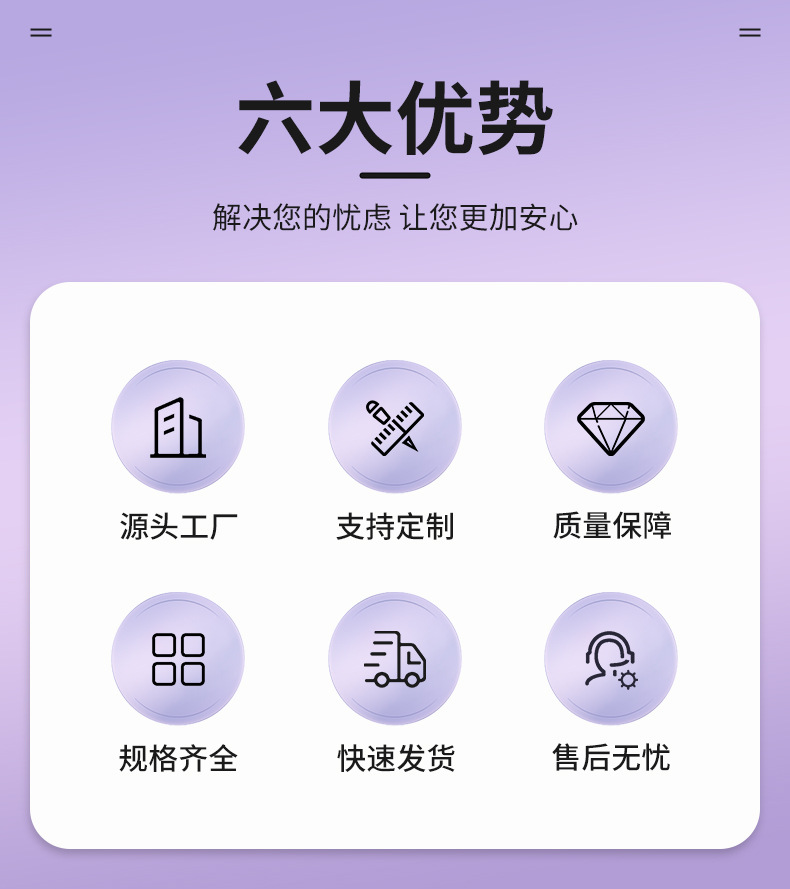 六大优势

解决您的忧虑 让您更加安心

源头工厂

支持定制

质量保障

规格齐全

快速发货

售后无忧