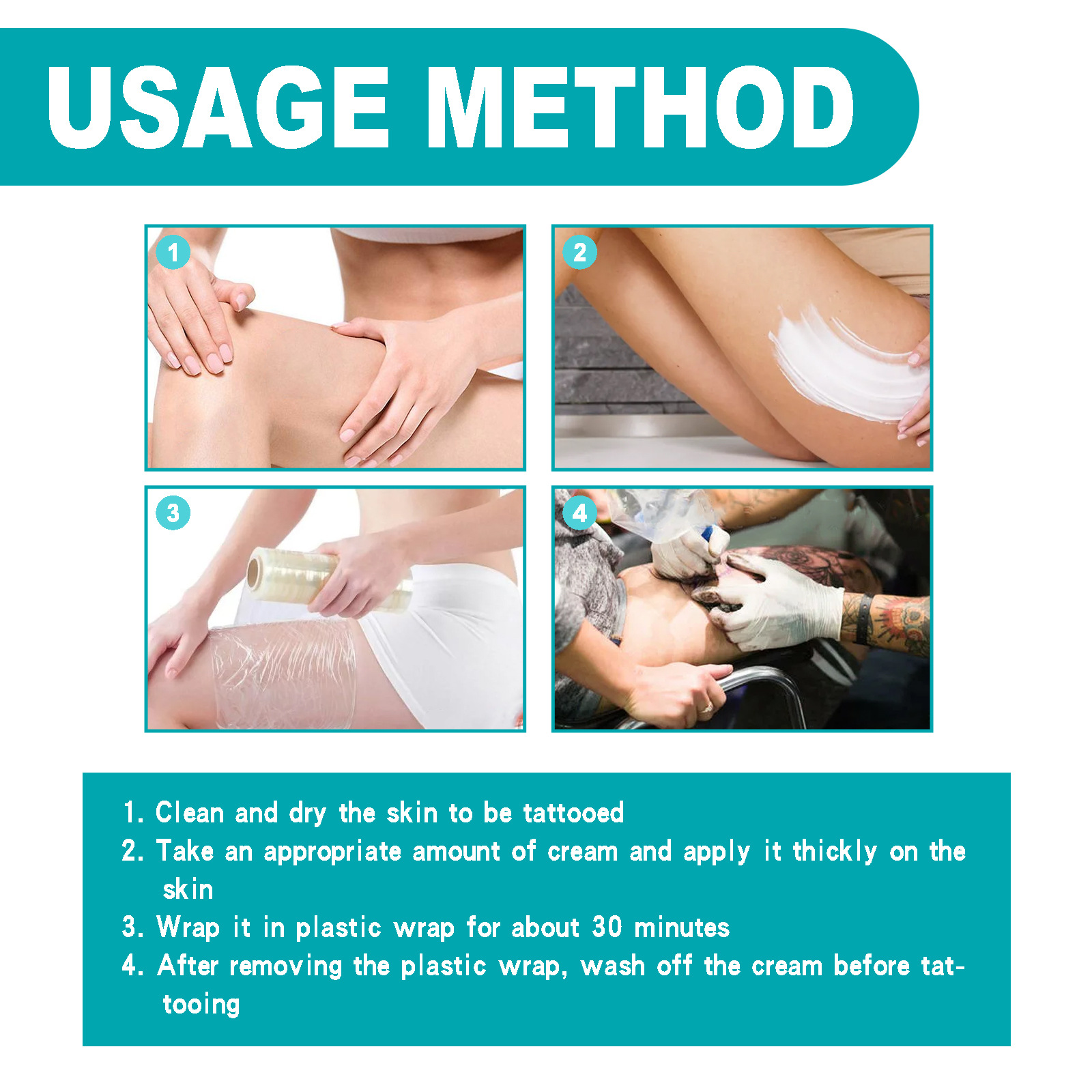 USAGE METHOD

1

2

3

4

1. Clean and dry the skin to be tattooed
2. Take an appropriate amount of cream and apply it thickly on the skin
3. Wrap it in plastic wrap for about 30 minutes
4. After removing the plastic wrap, wash off the cream before tattooing